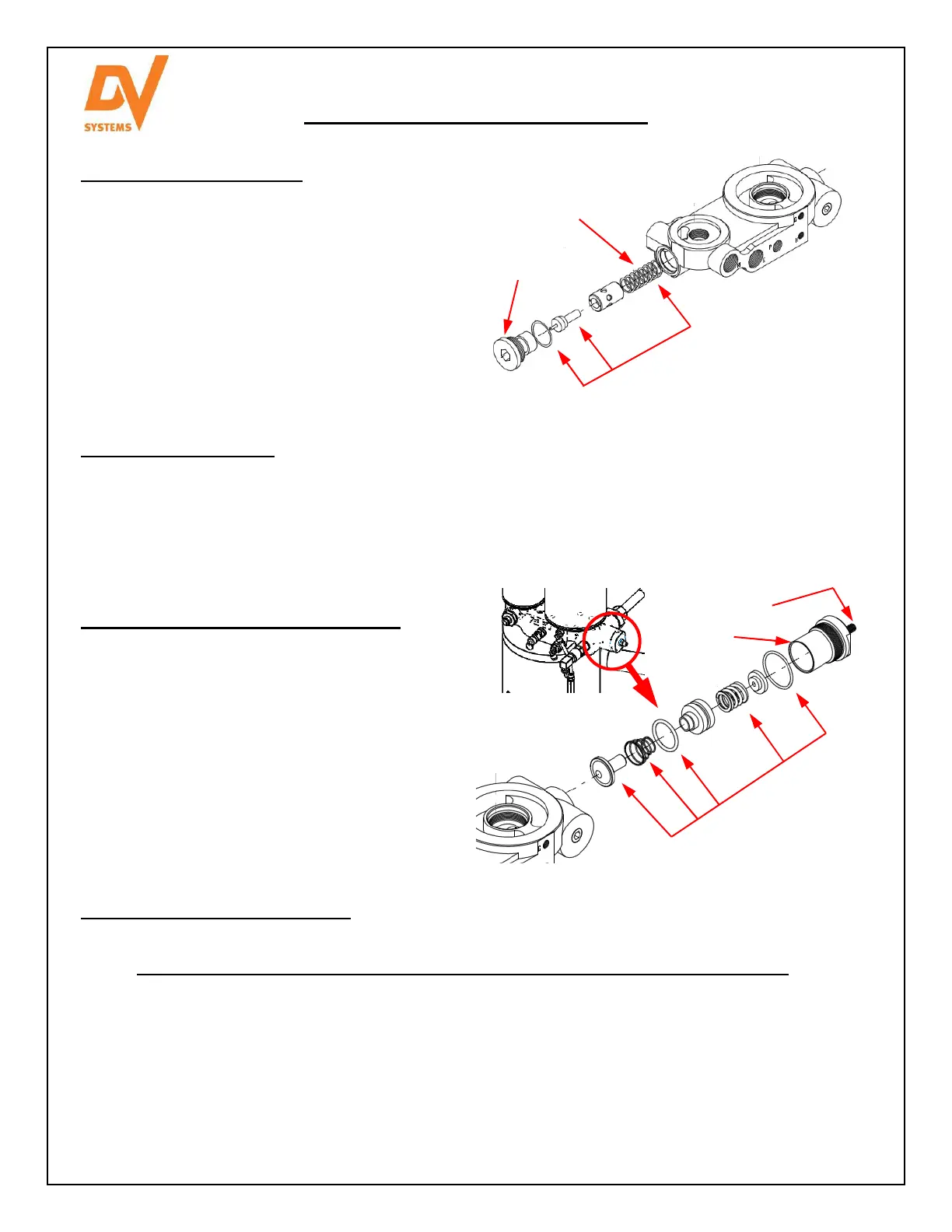 DV SYSTEMS