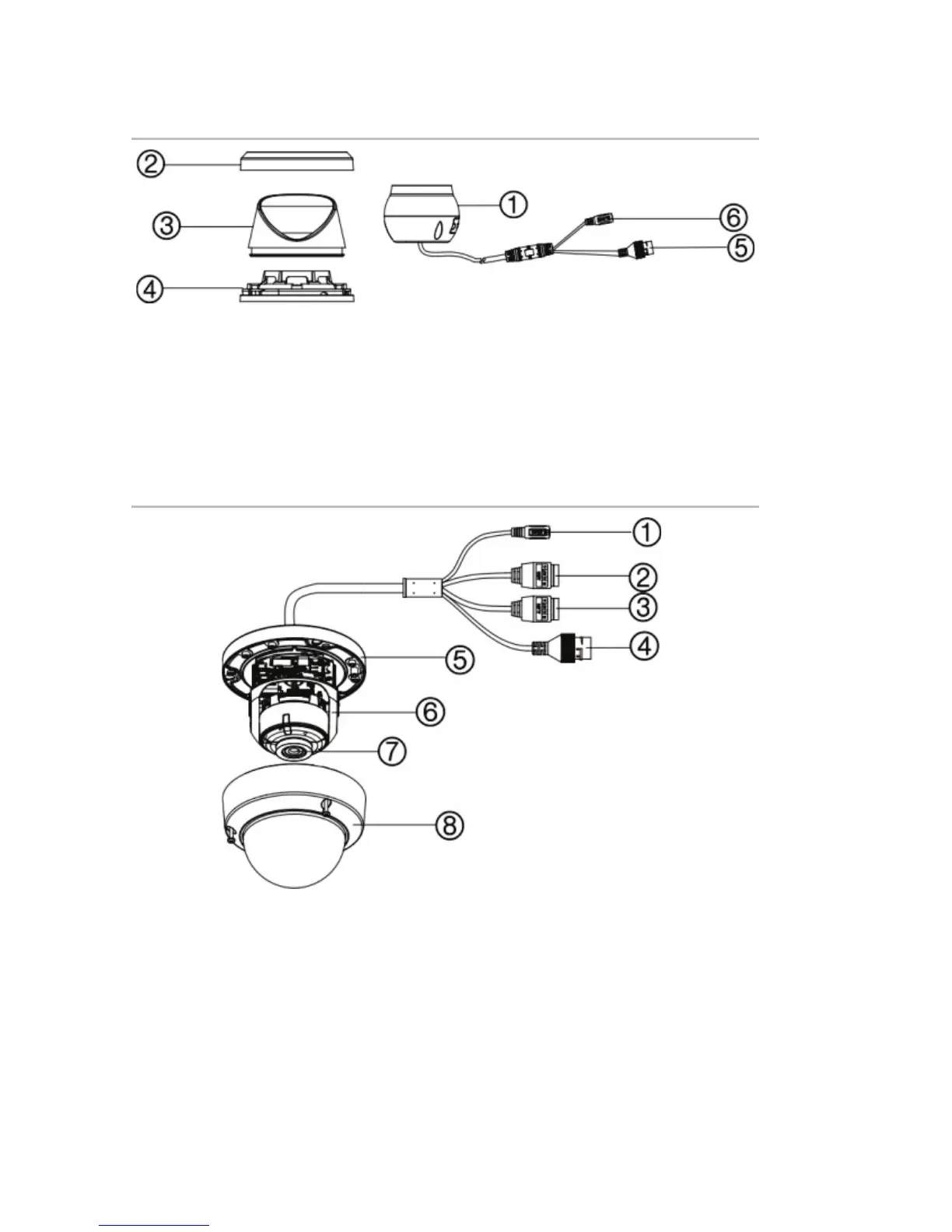 ②
③
④
①
⑥
⑤

①
②
③
④
⑤
⑥
⑦
⑧