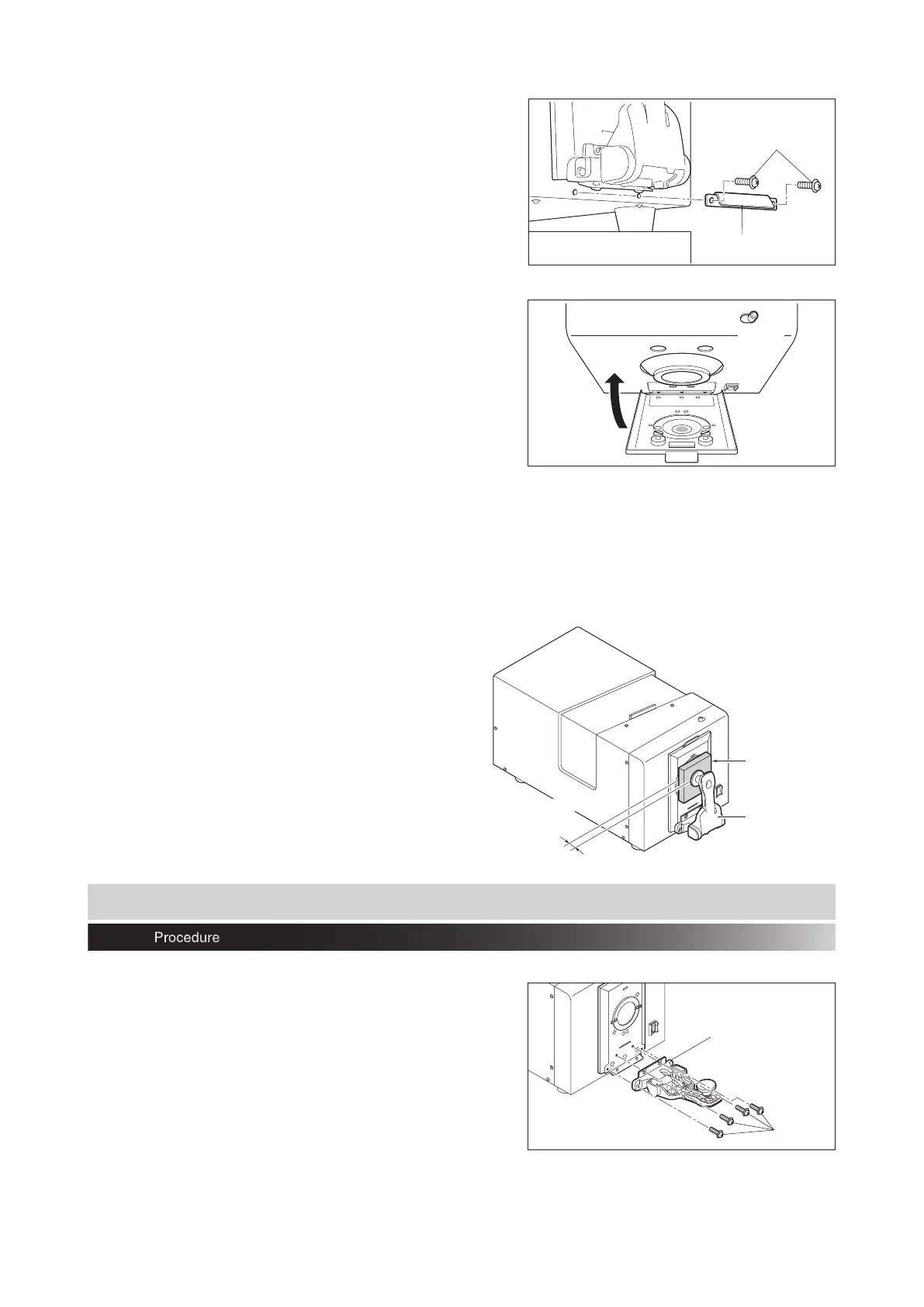 Procedure