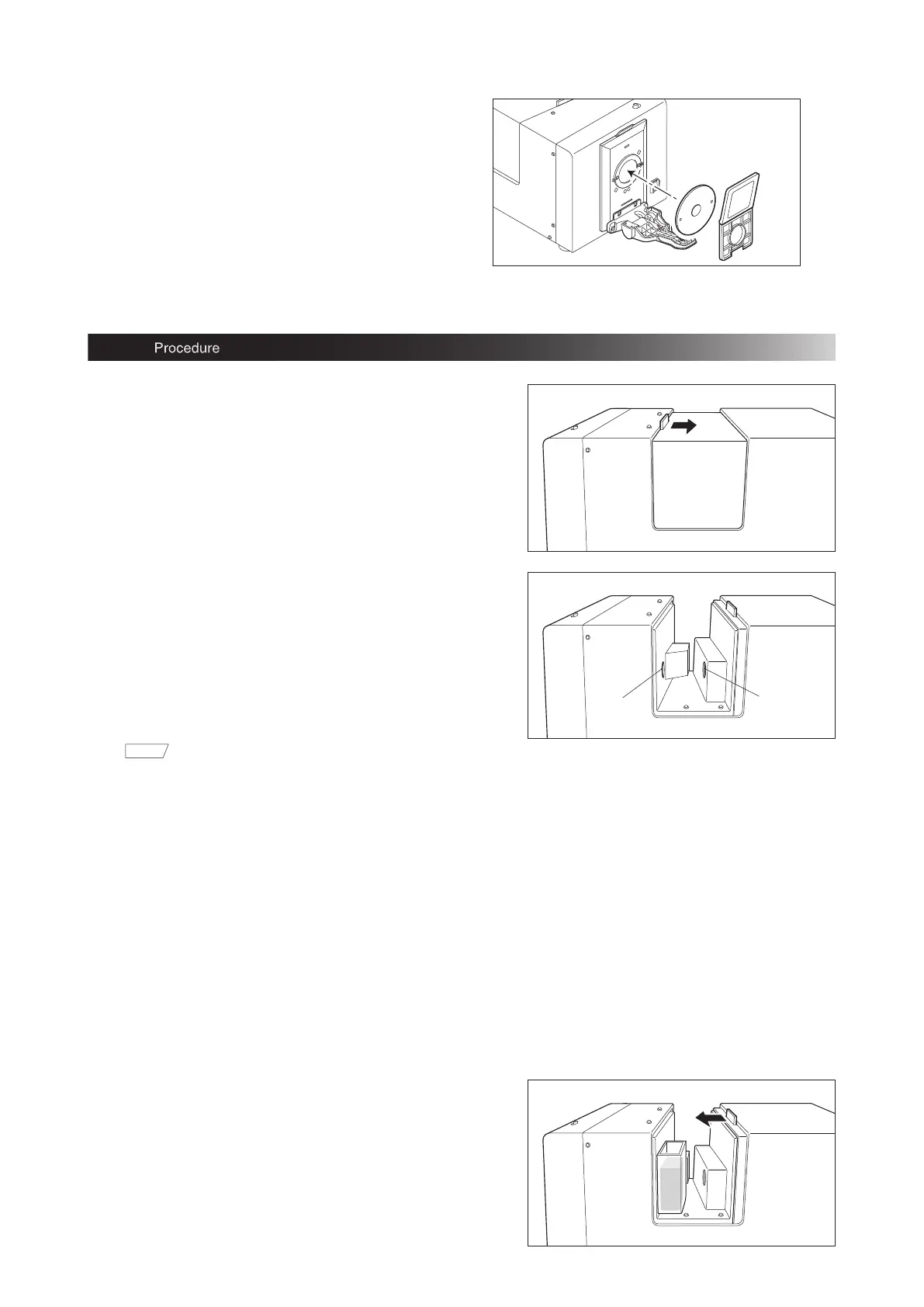 Procedure