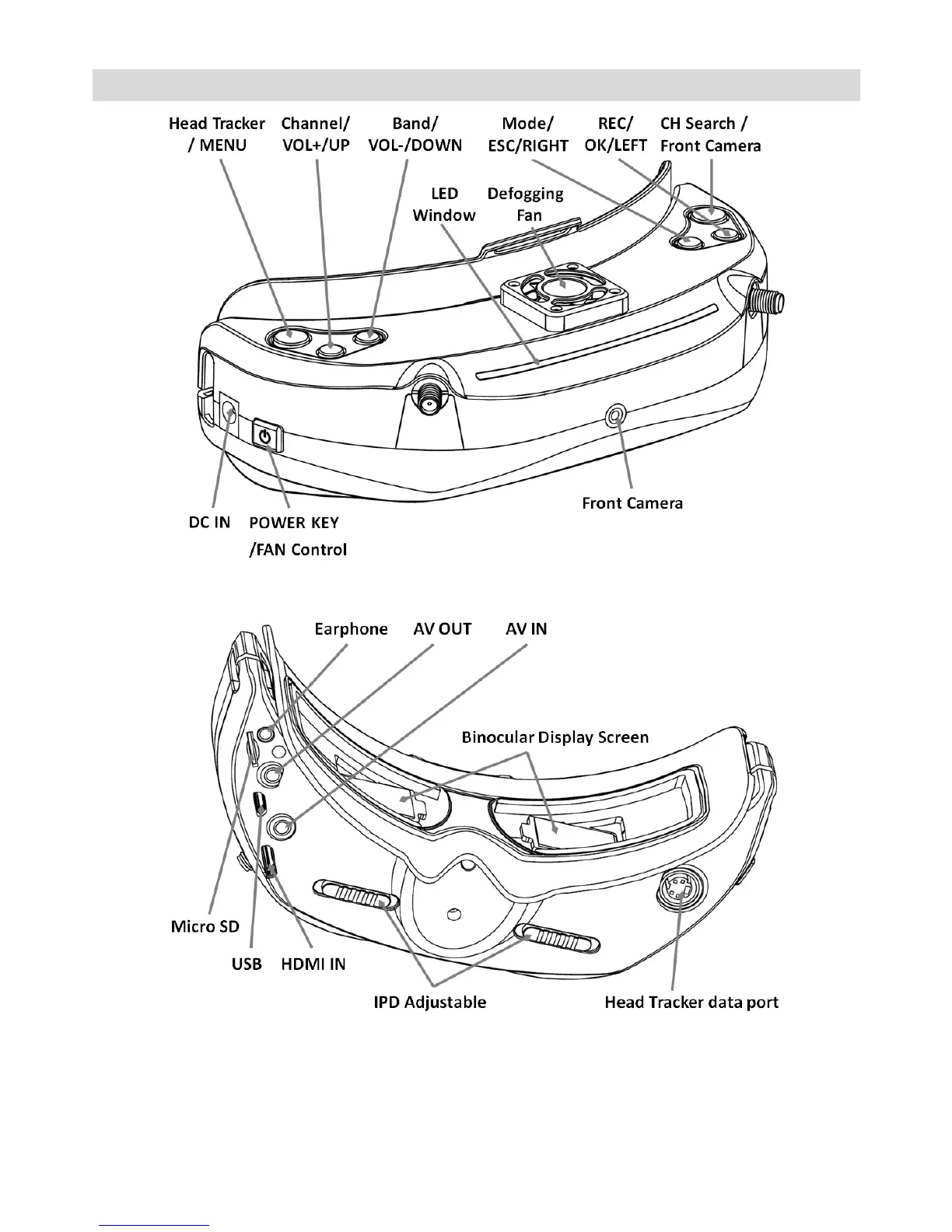 Head Tracker / MENU

Channel/ VOL+/UP

Band/ VOL-/DOWN

Mode/ ESC/RIGHT

REC/ OK/LEFT

CH Search / Front Camera

LED Window

Defogging Fan

DC IN

POWER KEY /FAN Control

Front Camera

Earphone

AV OUT

AV IN

Binocular Display Screen

Micro SD

USB

HDMI IN

IPD Adjustable

Head Tracker data port