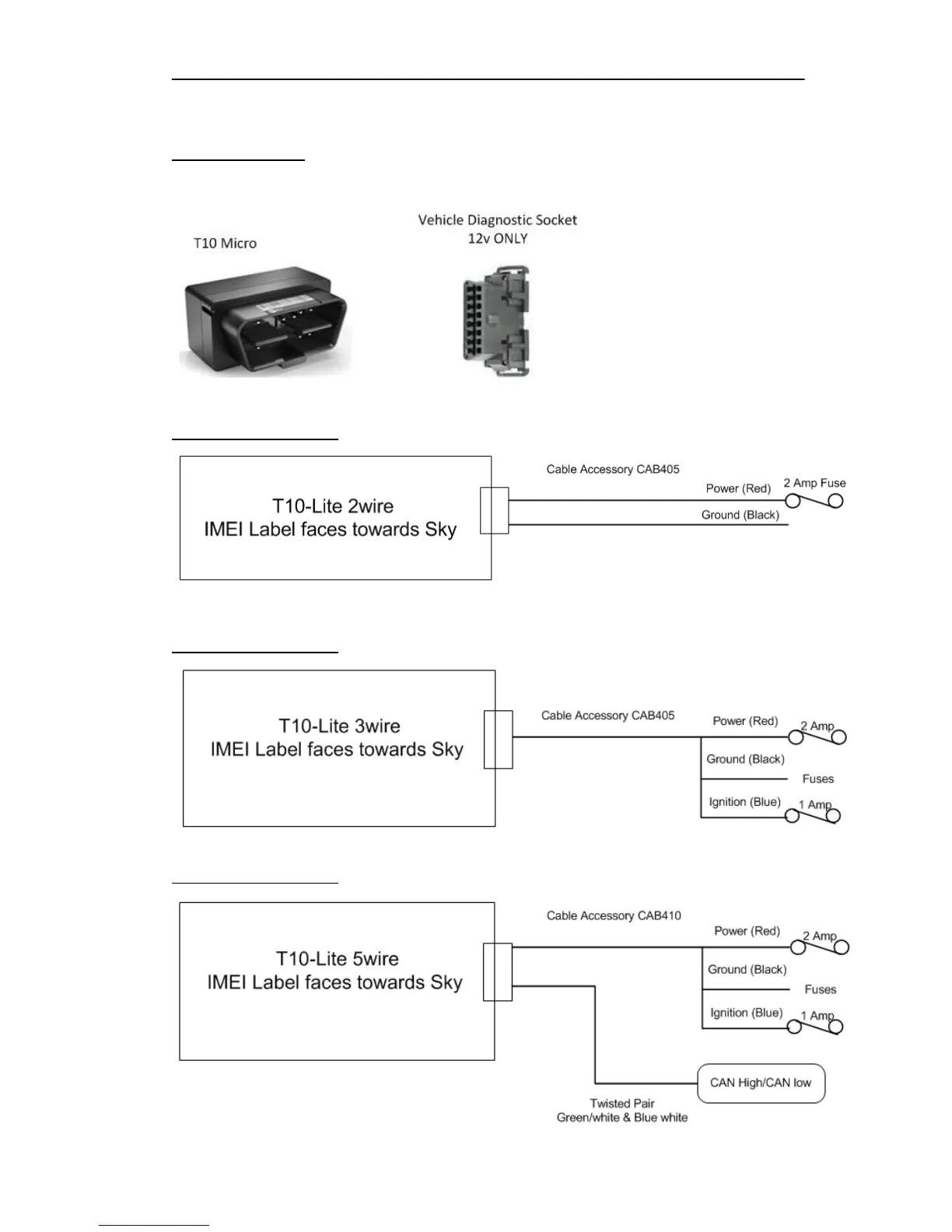 T10 Micro

Vehicle Diagnostic Socket
12v ONLY

T10-Lite 2wire
IMEI Label faces towards Sky

Cable Accessory CAB405

Power (Red)

2 Amp Fuse

Ground (Black)

T10-Lite 3wire
IMEI Label faces towards Sky

Cable Accessory CAB405

Power (Red)

2 Amp

Ground (Black)

Fuses

Ignition (Blue)

1 Amp

T10-Lite 5wire
IMEI Label faces towards Sky

Cable Accessory CAB410

Power (Red)

2 Amp

Ground (Black)

Fuses

Ignition (Blue)

1 Amp

CAN High/CAN low

Twisted Pair
Green/white & Blue white