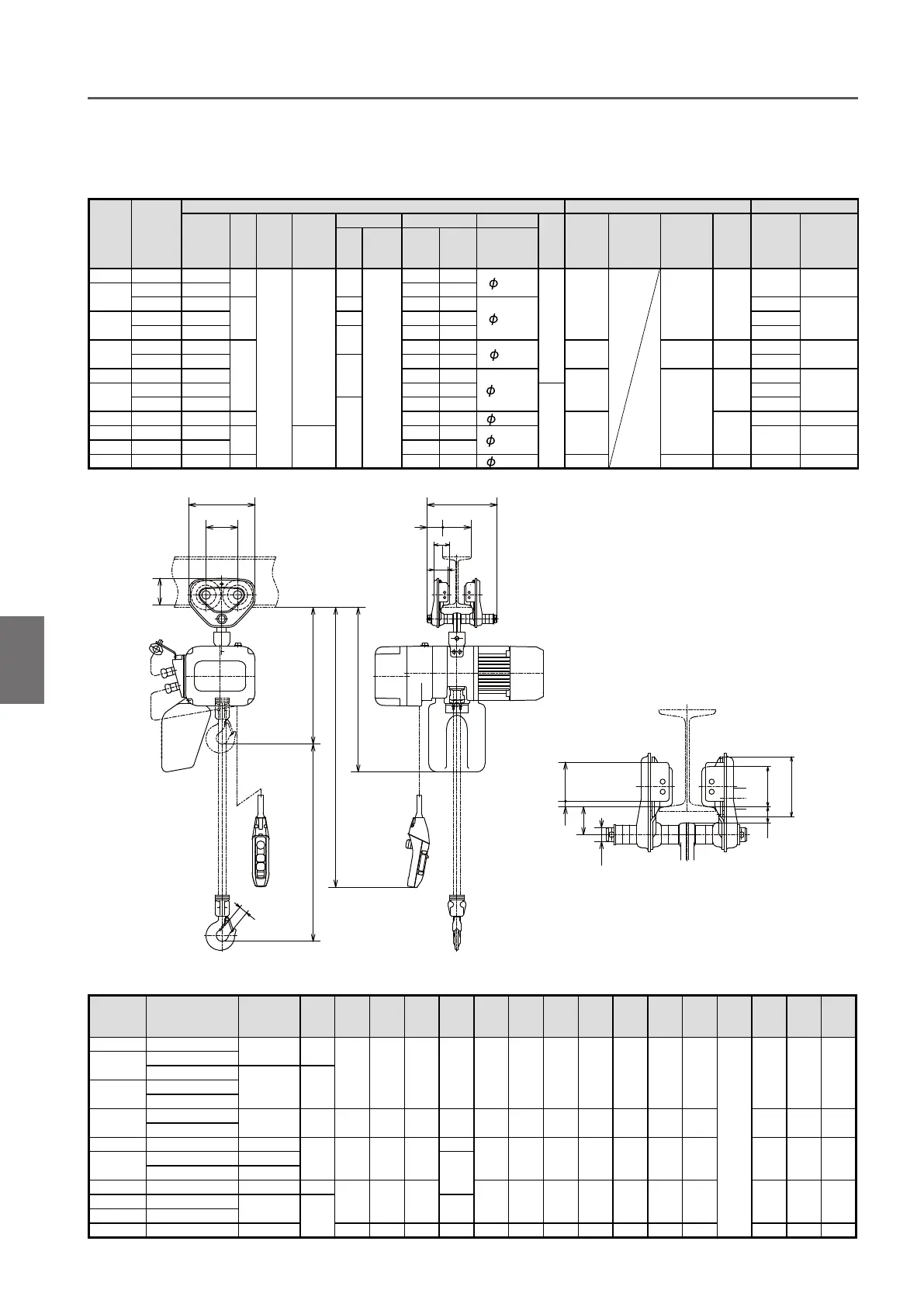 $\phi$

$\phi$

$\phi$

$\phi$

$\phi$

$\phi$

$\phi$