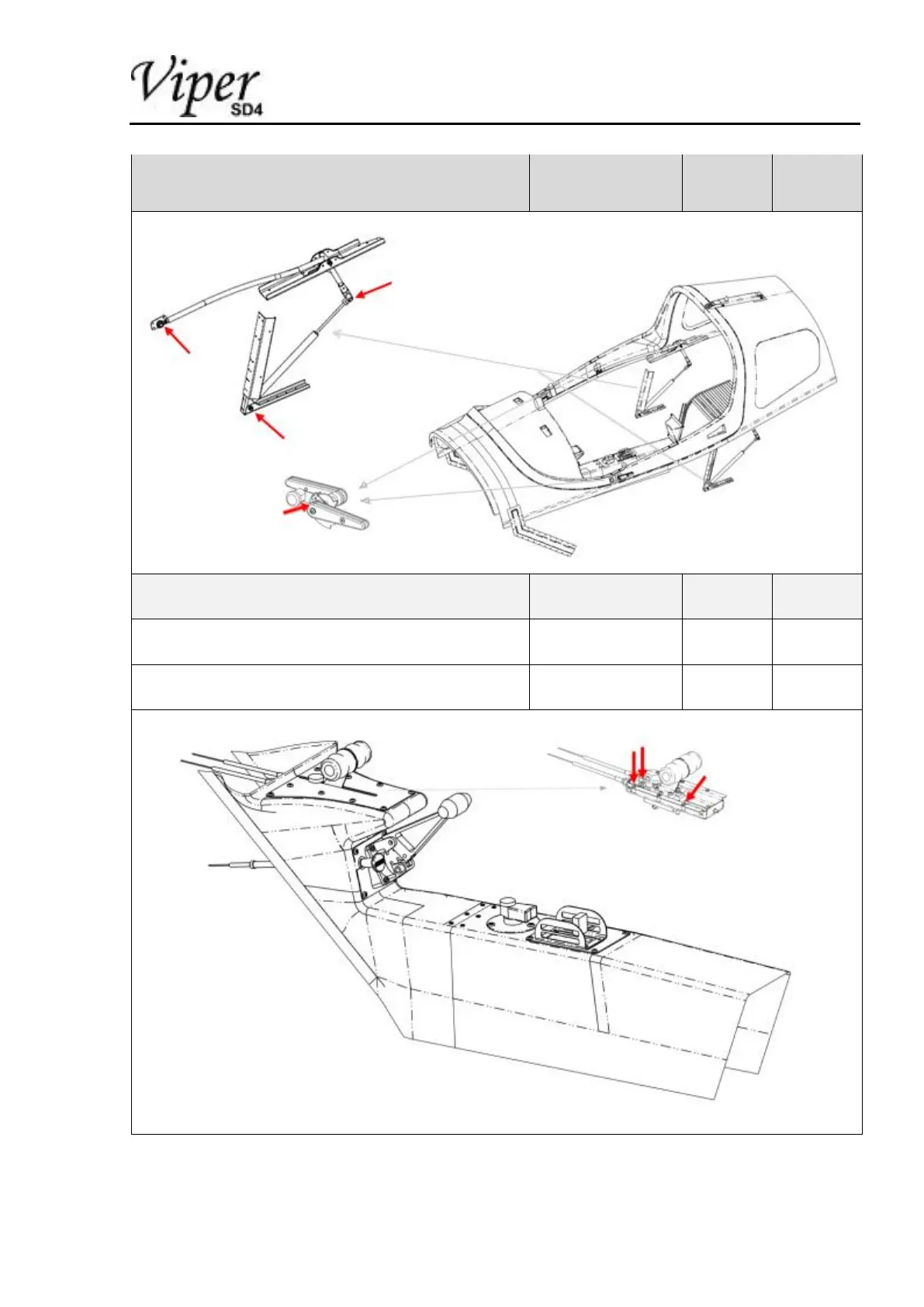 Viper SD4