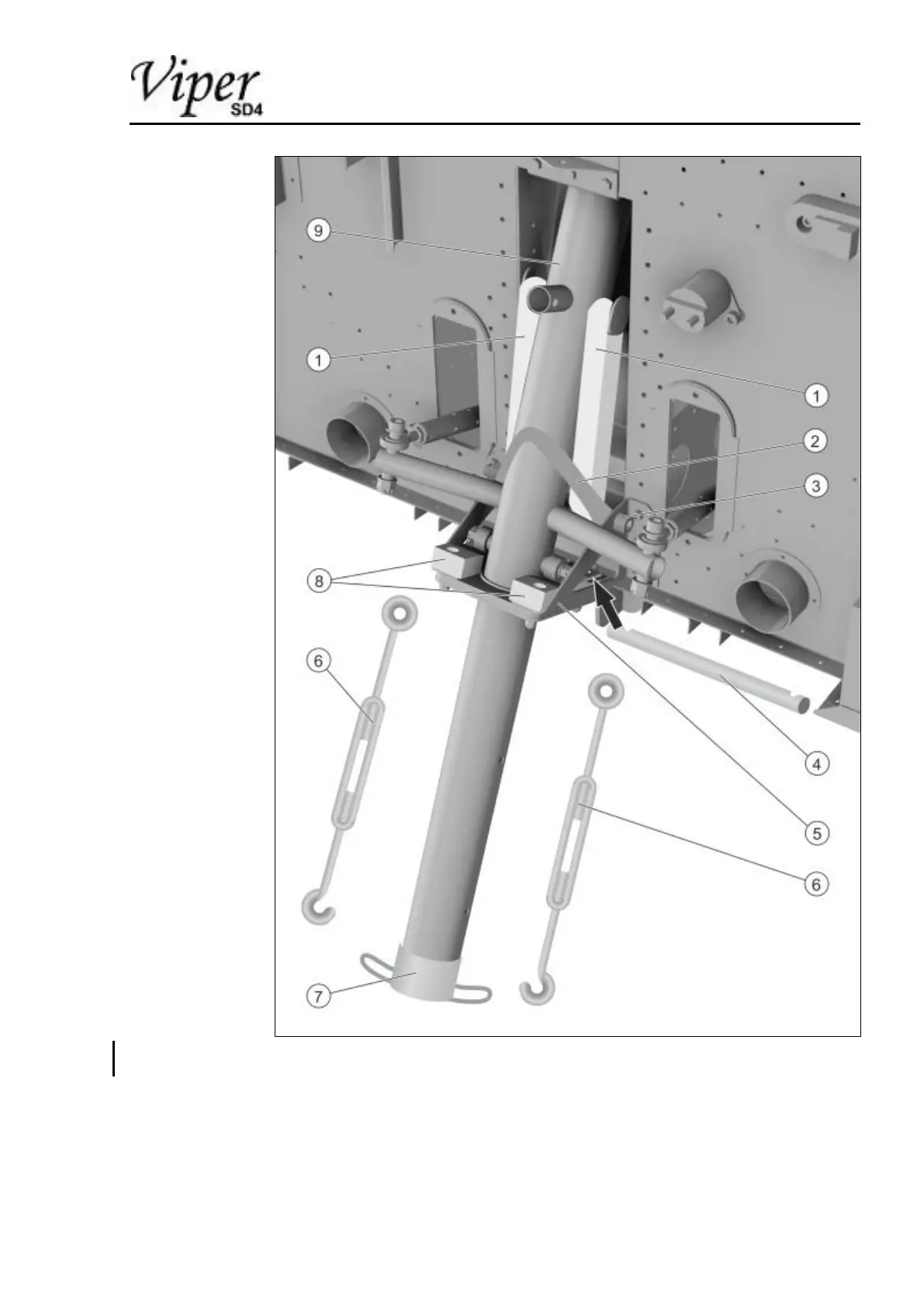 Viper SD4

9
1
1
2
3
8
6
4
5
6
7