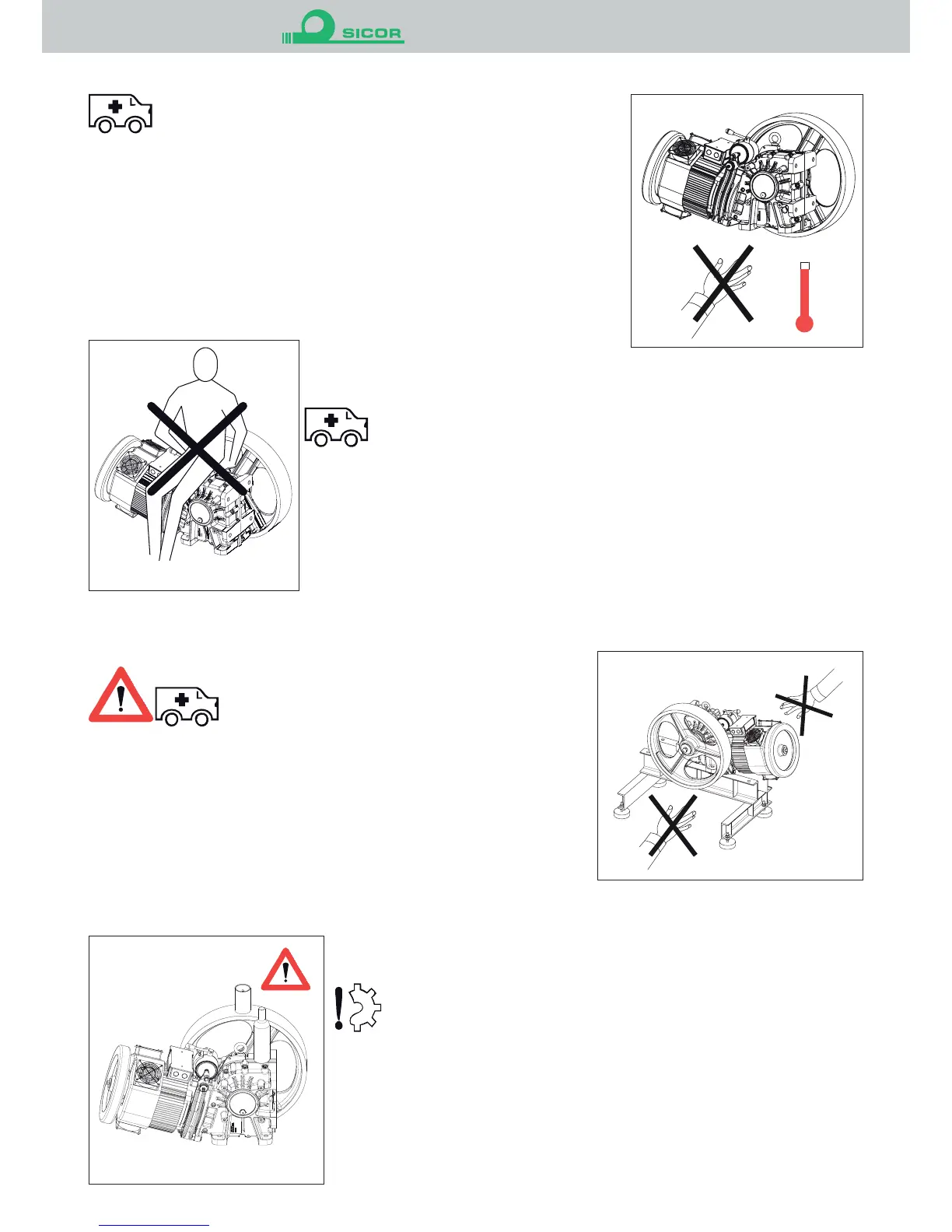 SICOR