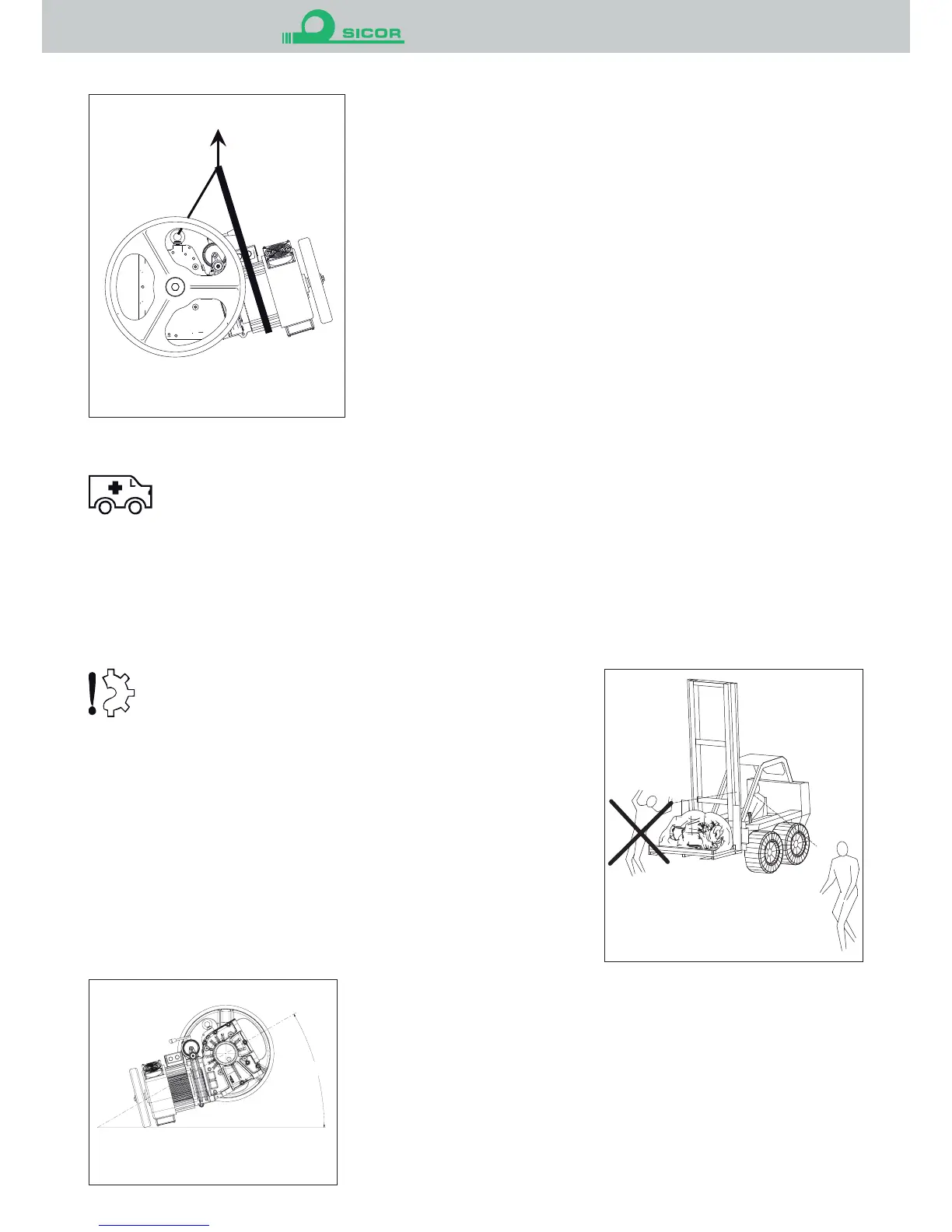 SICOR