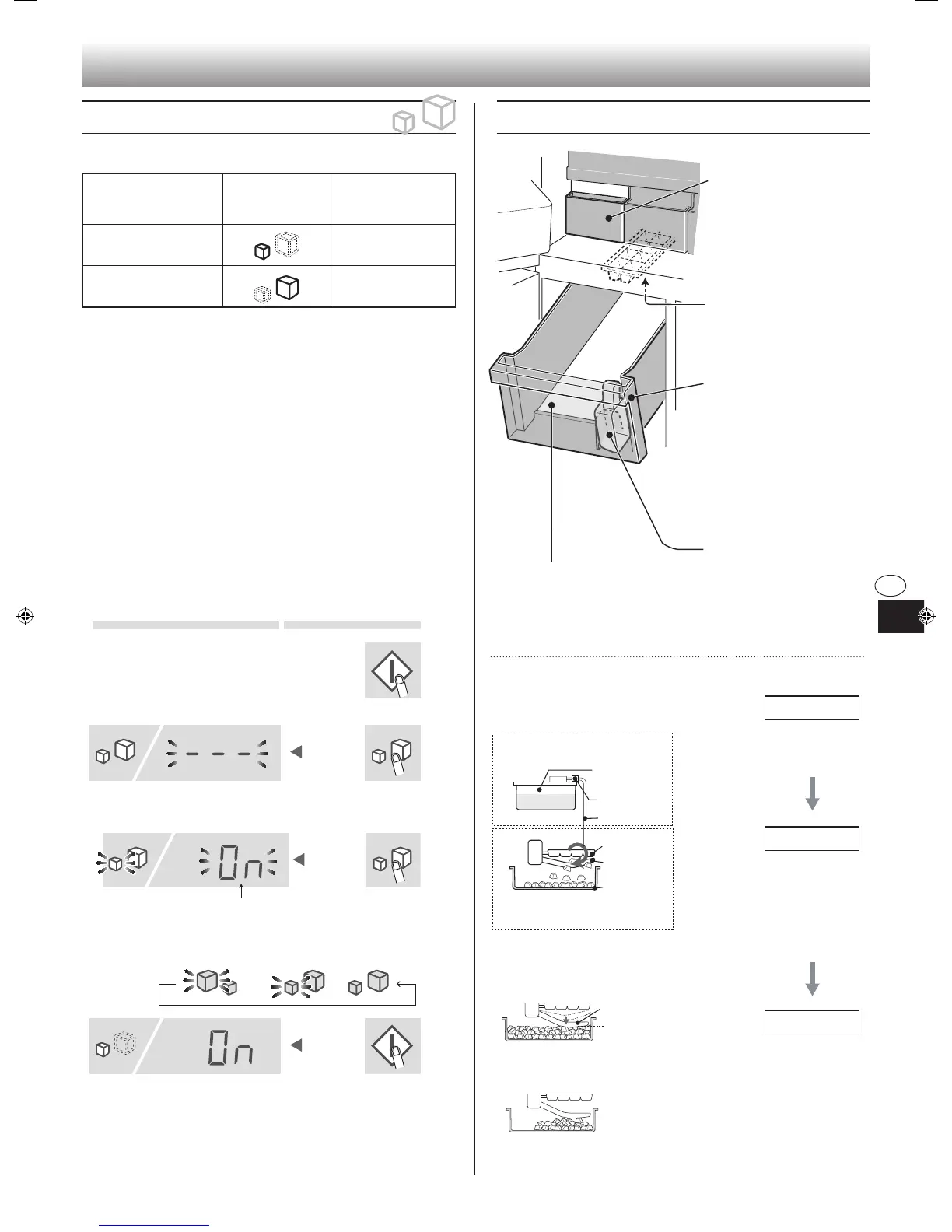 On
On