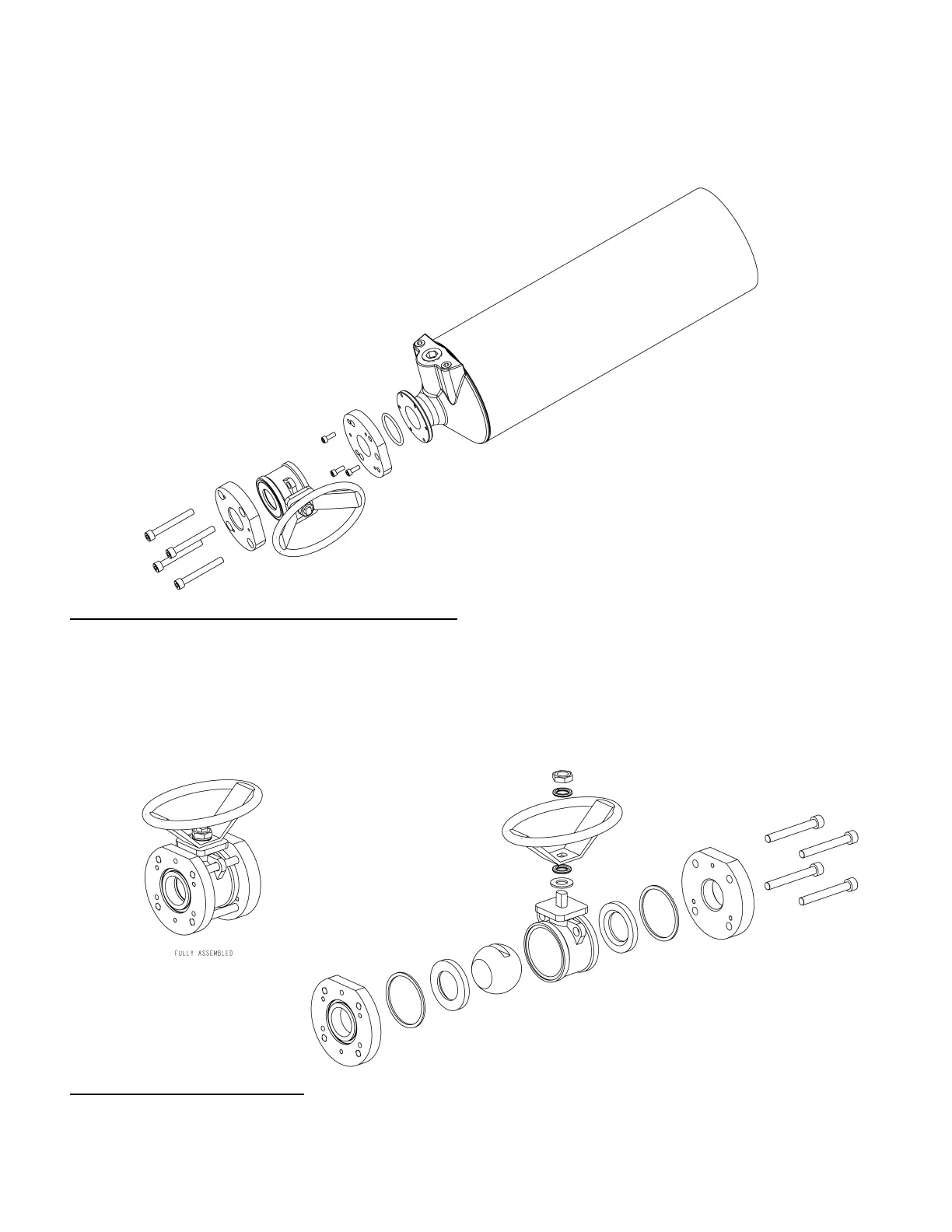 FULLY ASSEMBLED