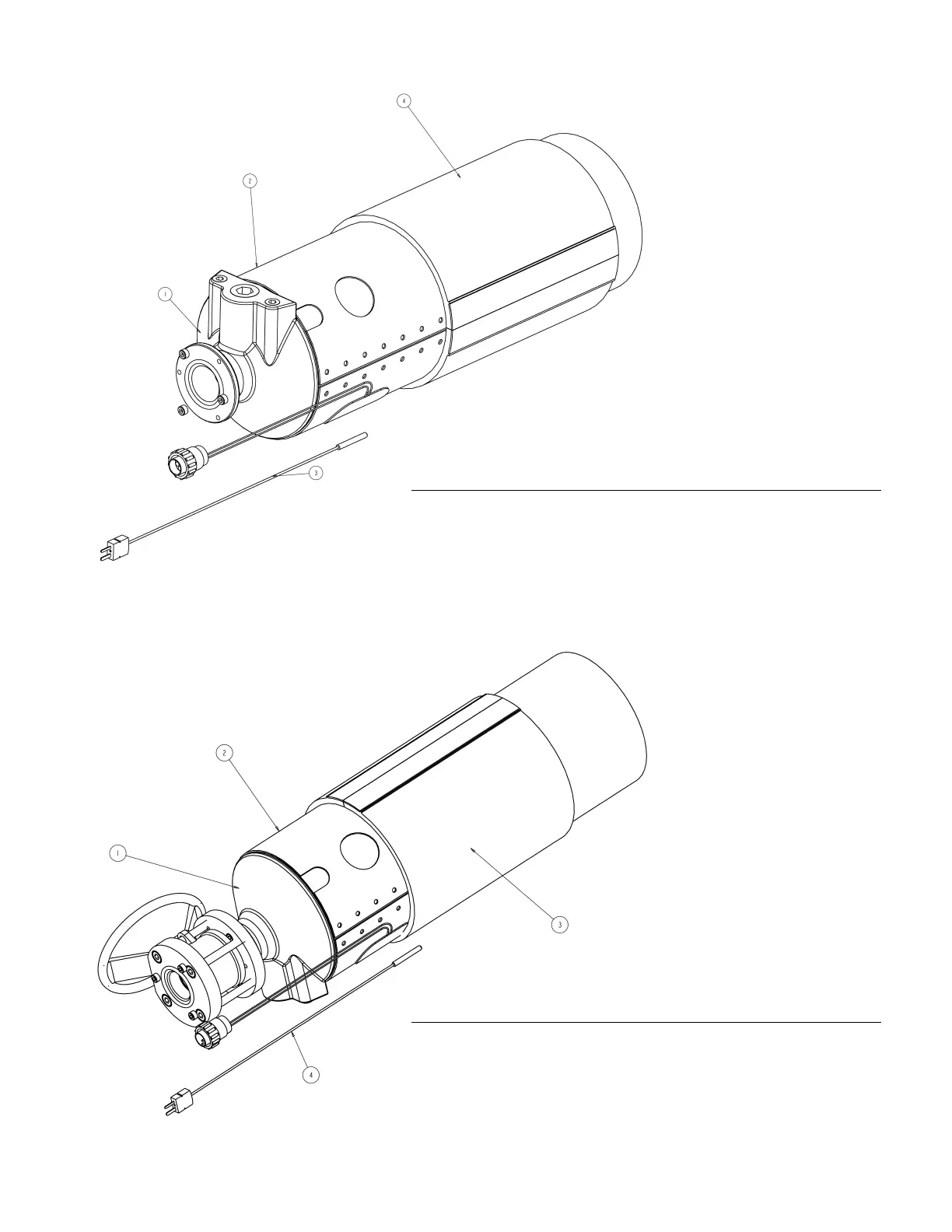 4
2
1
3

2
1
3
4