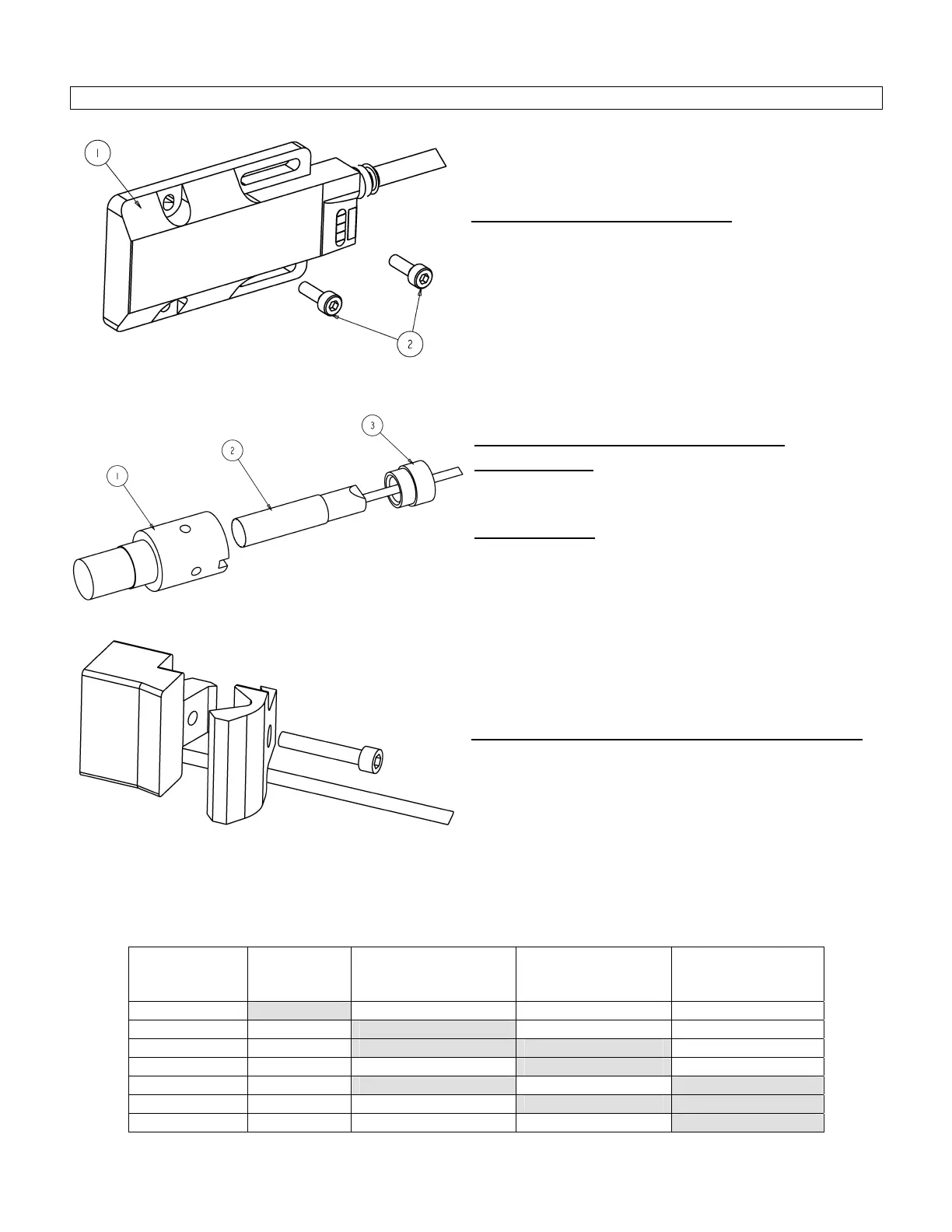 1

2

1

2

3