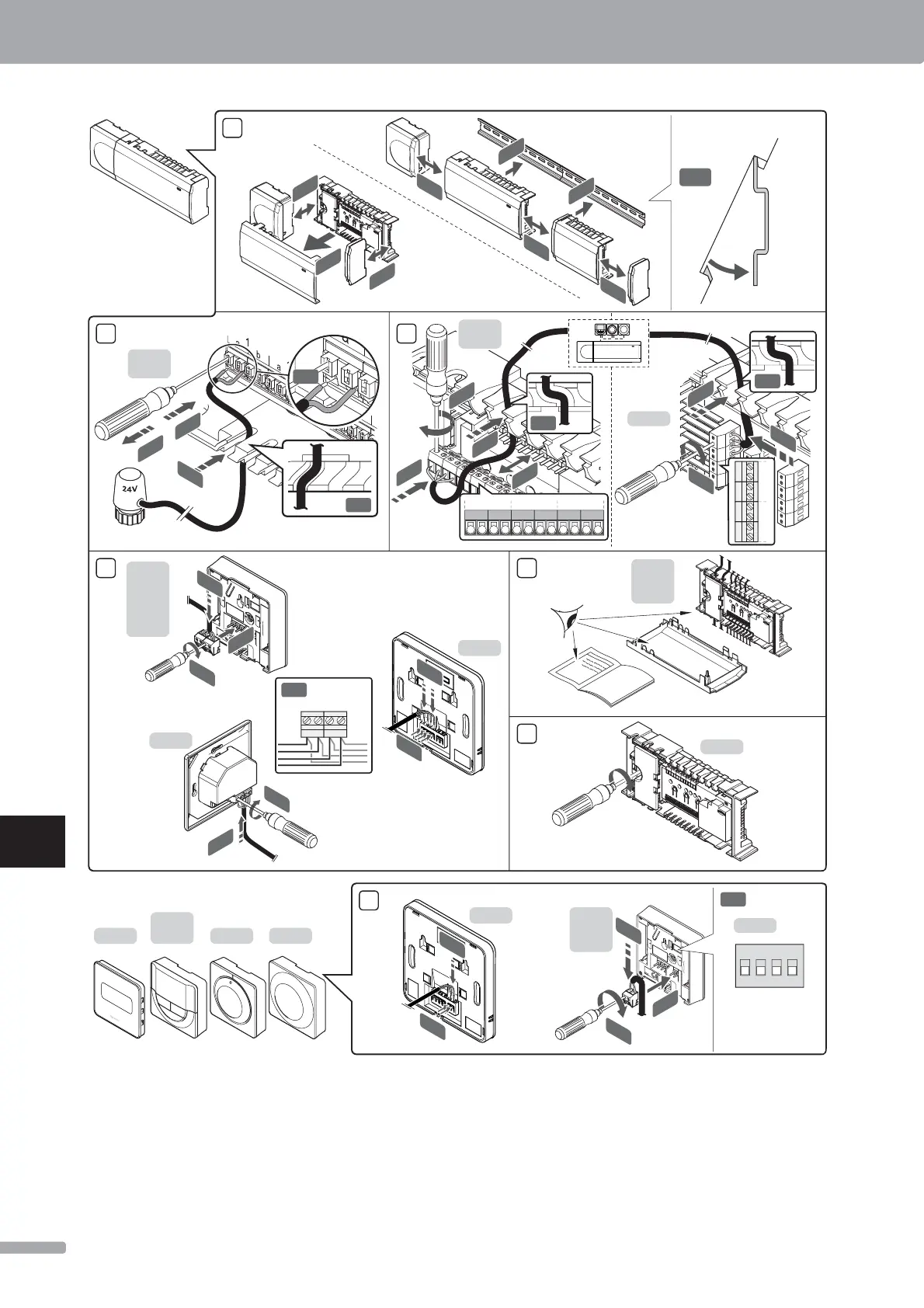 a 1
b a
24V