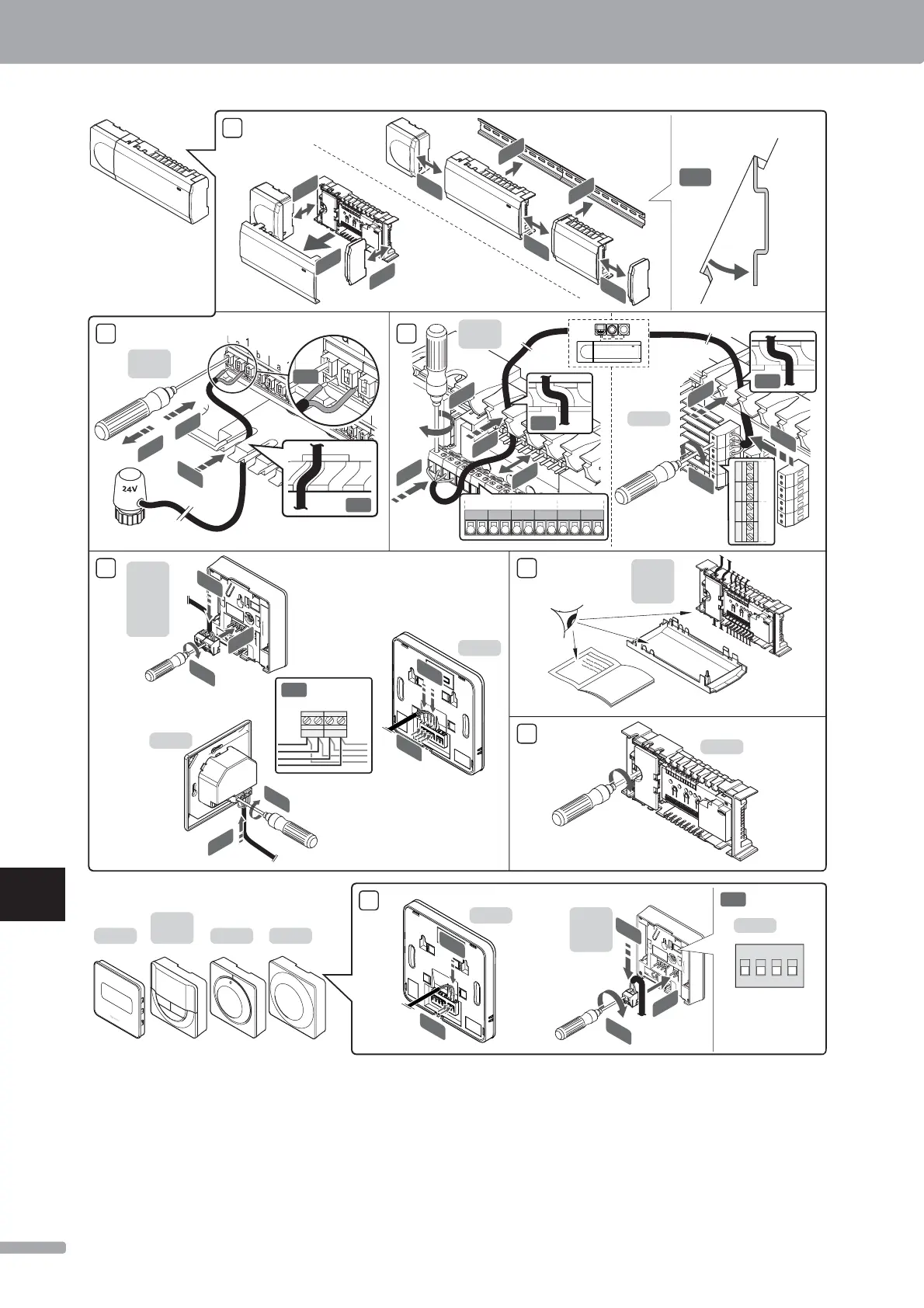 a 1 b a

24V