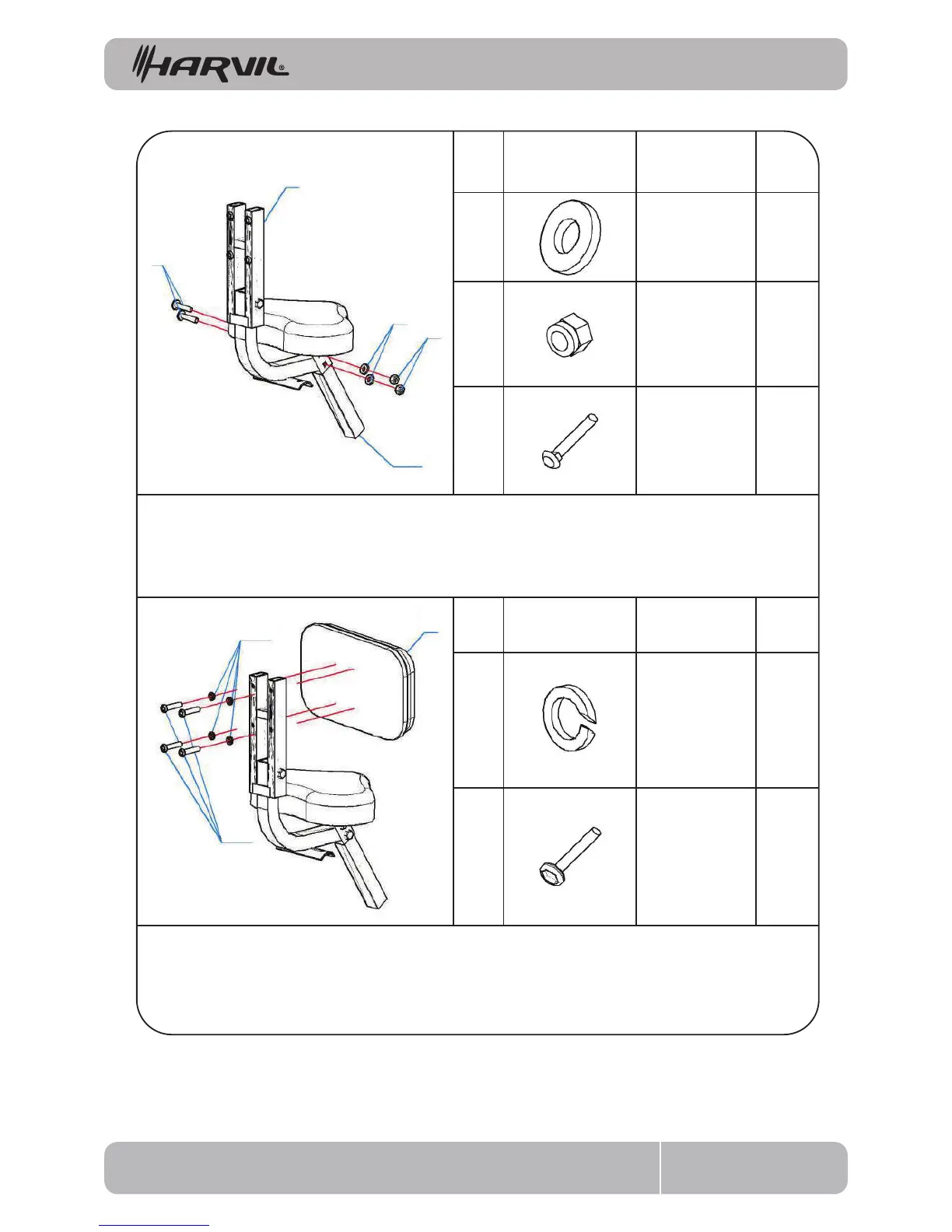 HARVIL®