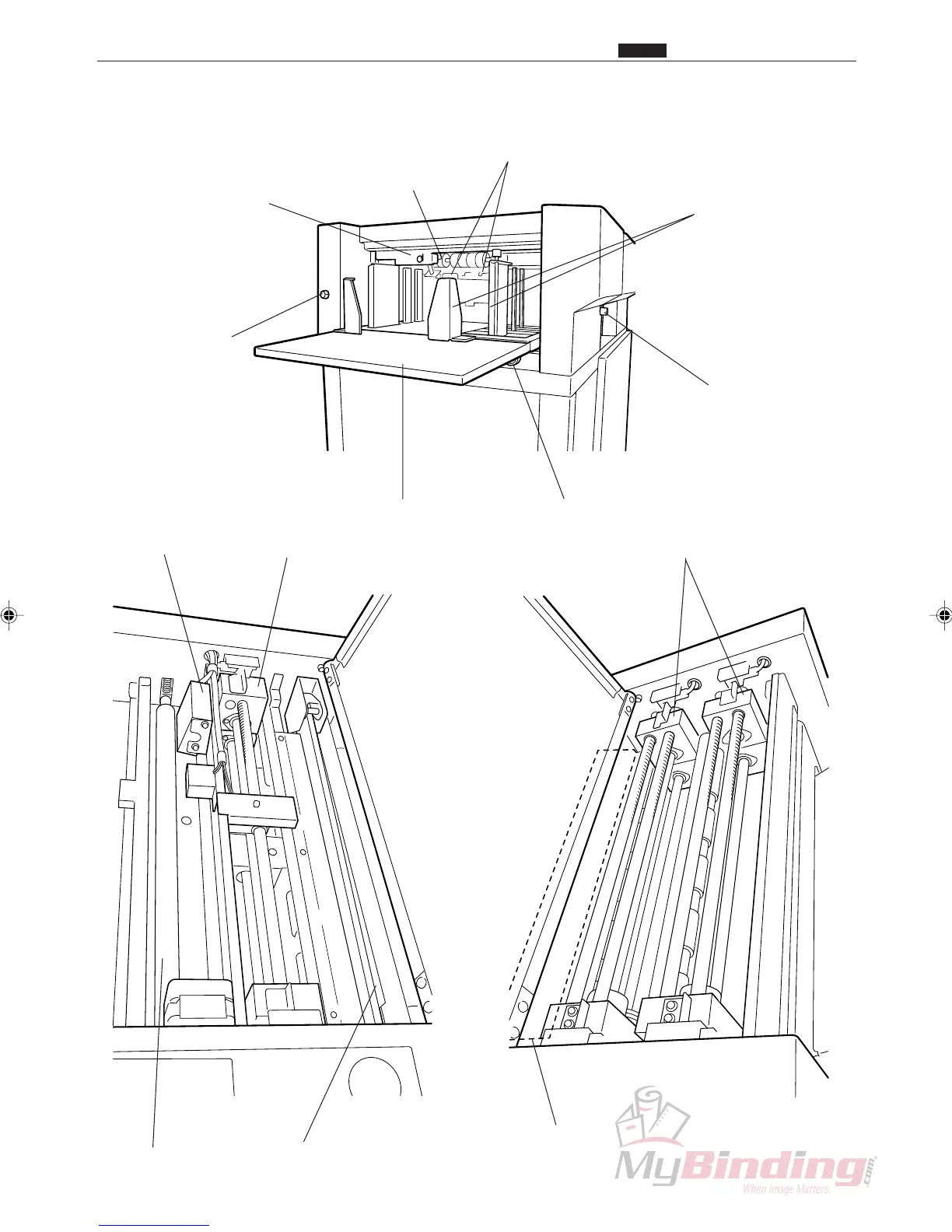 MyBinding.com
When Image Matters.