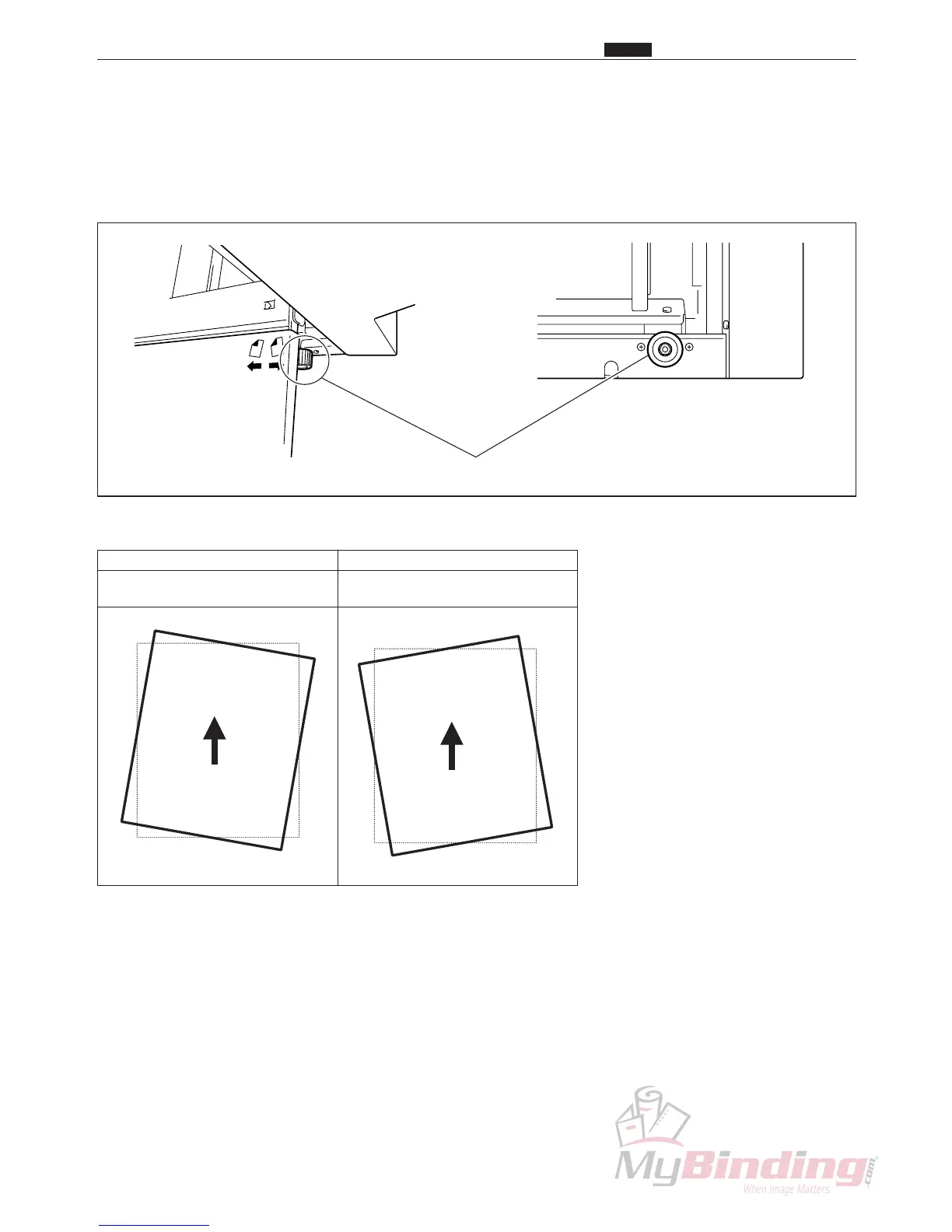 MyBinding.com
When Image Matters.