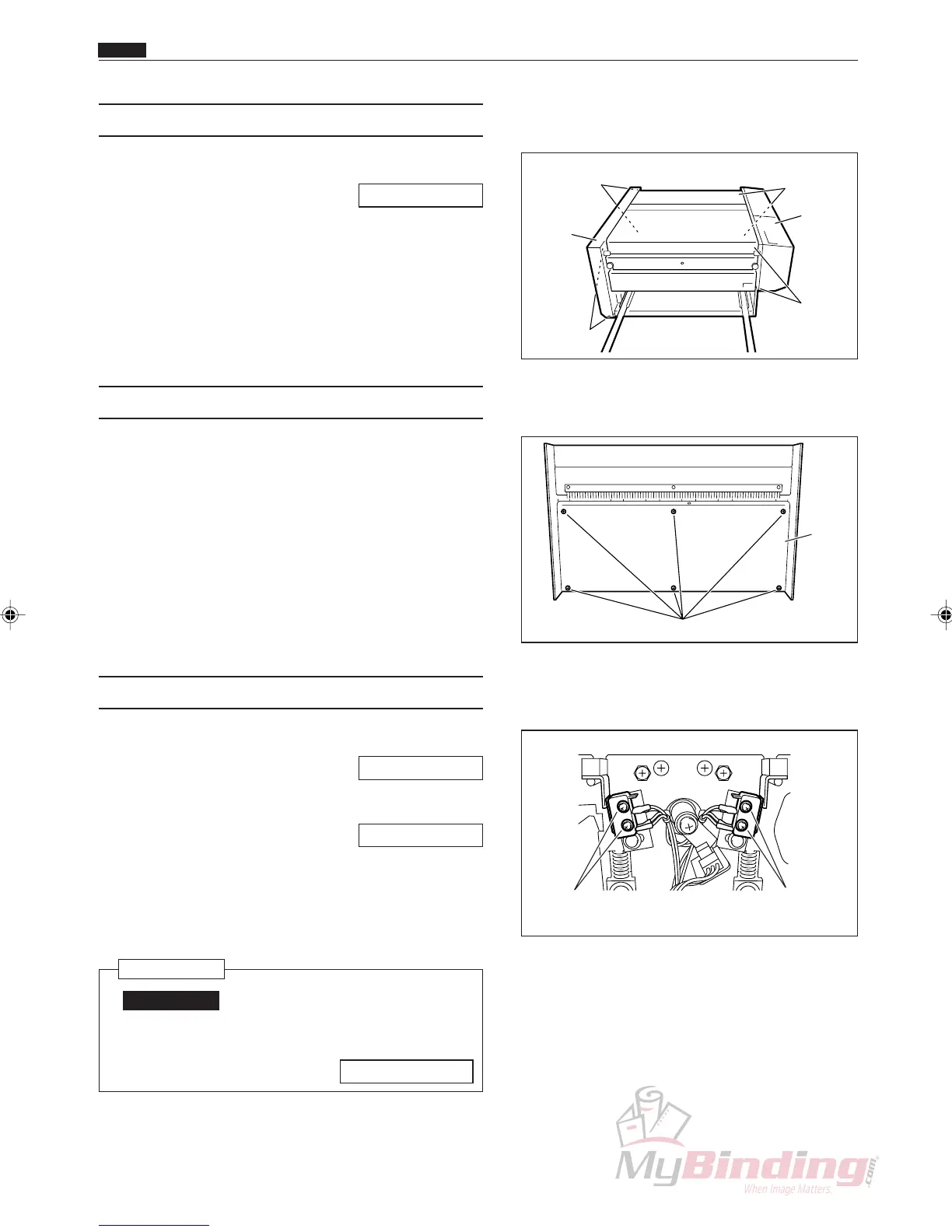 MyBinding.com
When Image Matters.