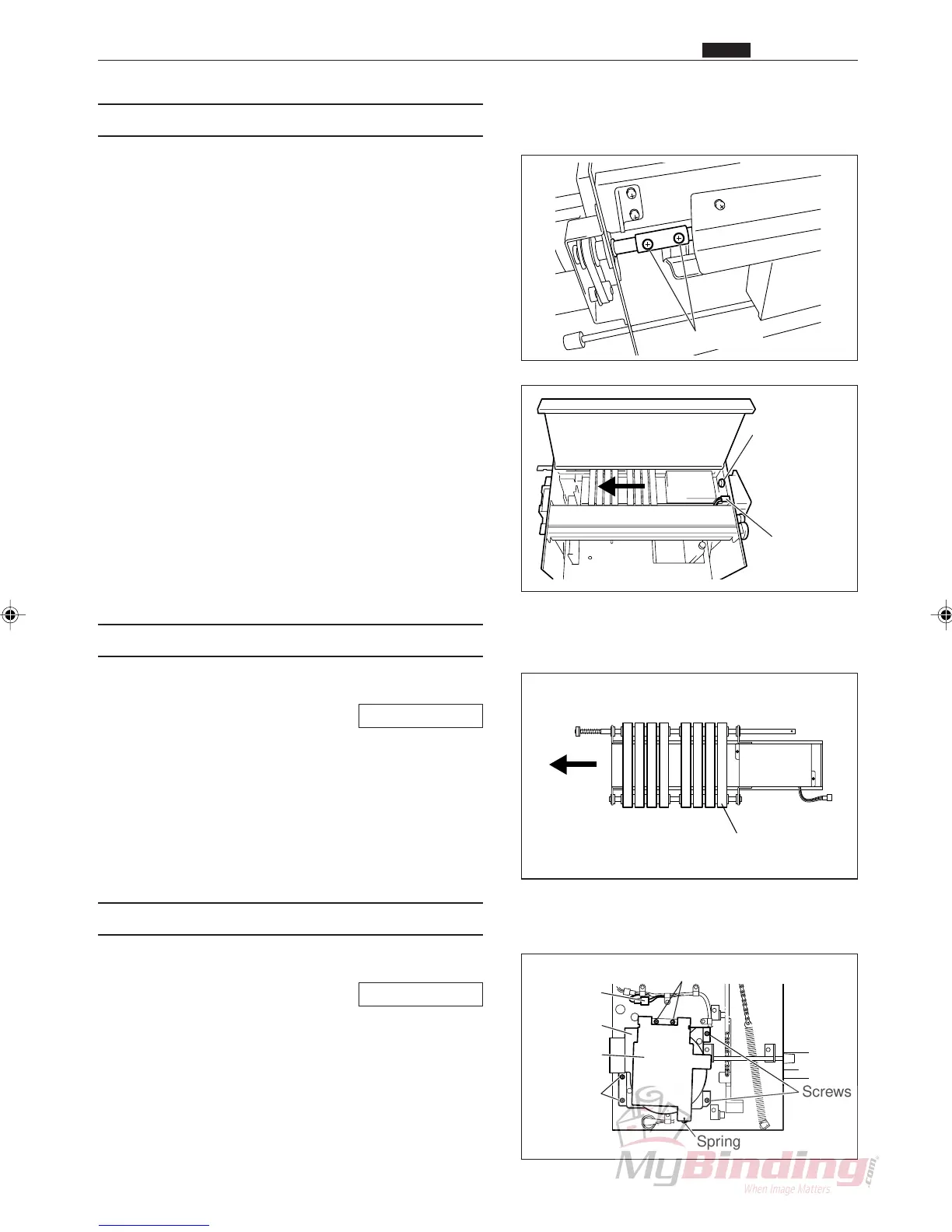 Screws

Spring

MyBinding.com

When Image Matters.