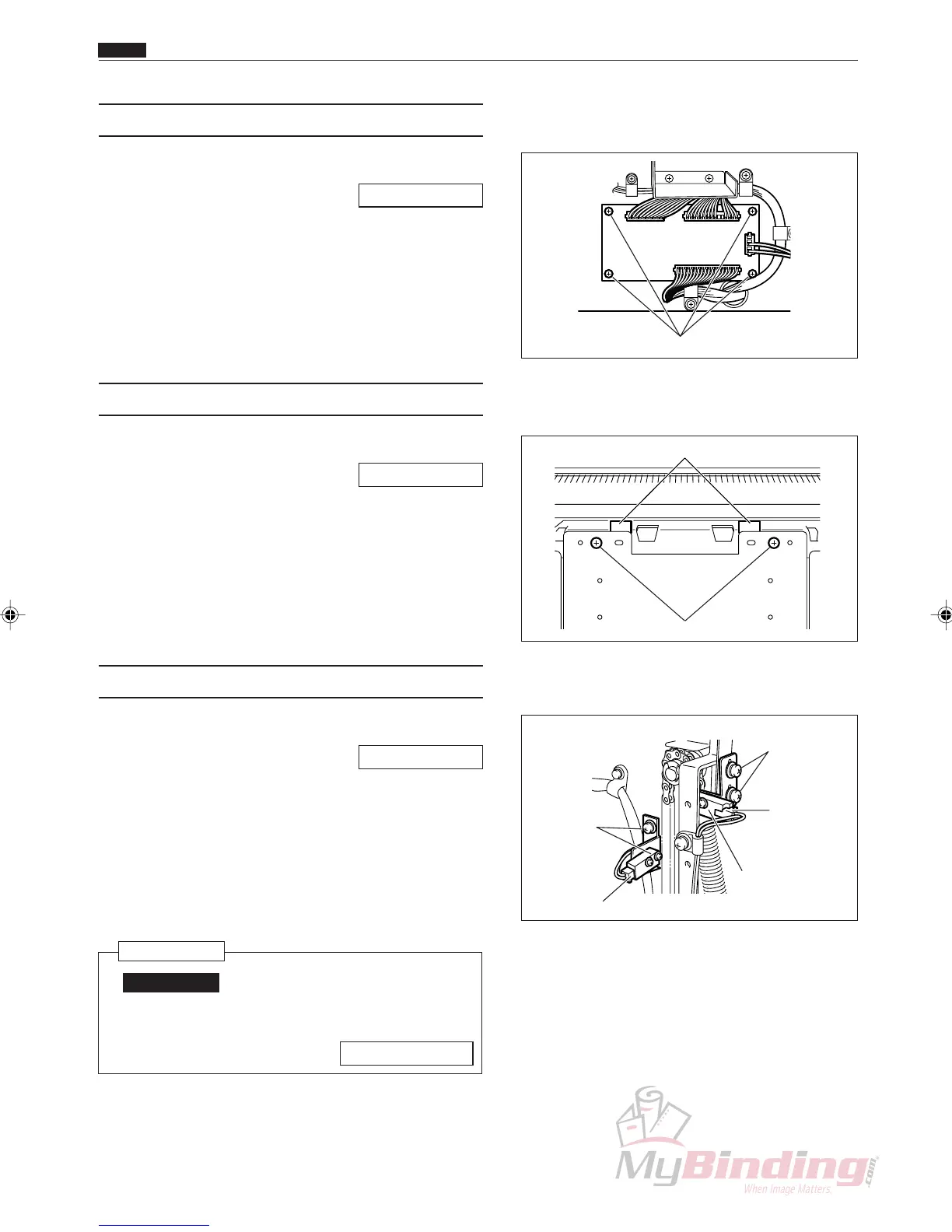 MyBinding.com
When Image Matters.