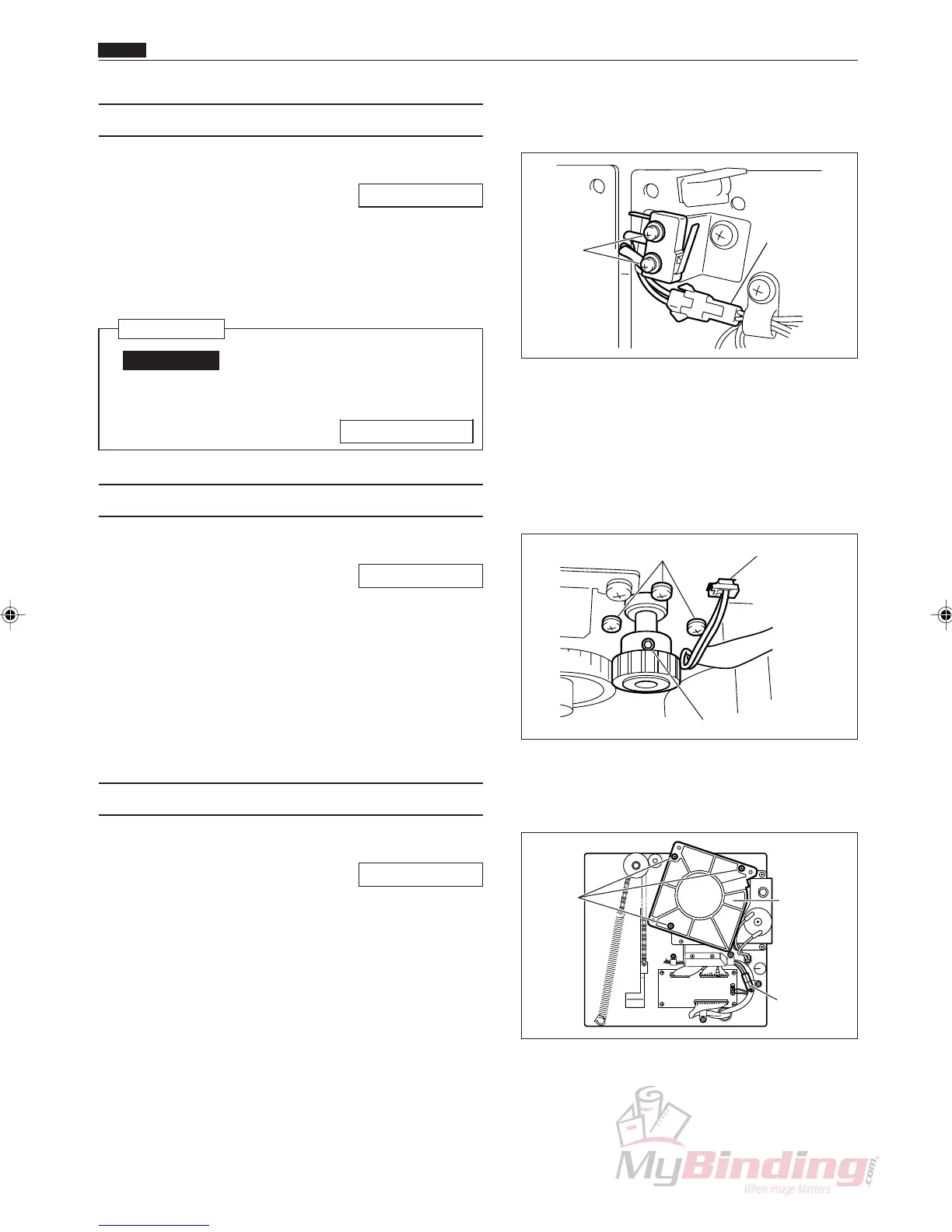 MyBinding.com
When Image Matters.