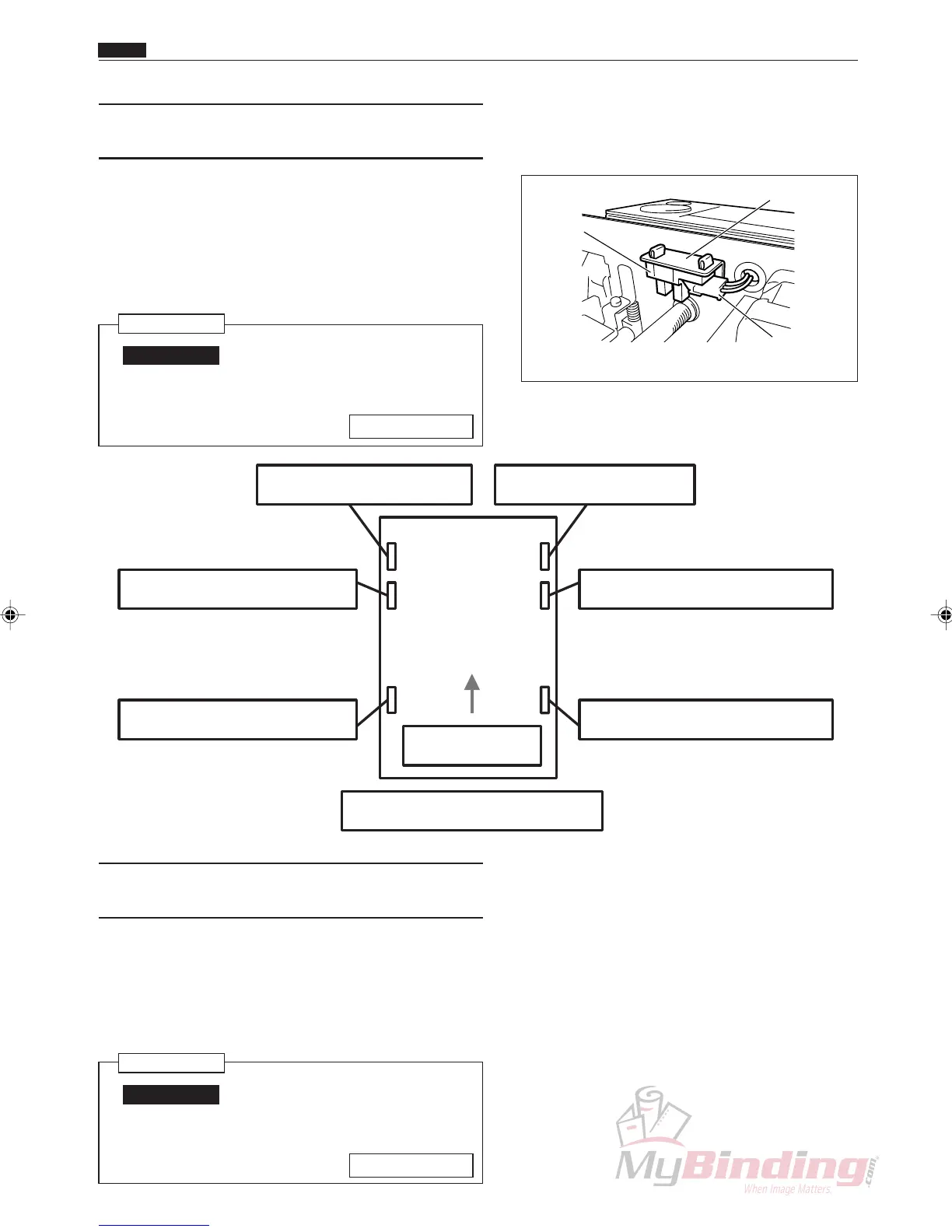 MyBinding.com
When Image Matters.