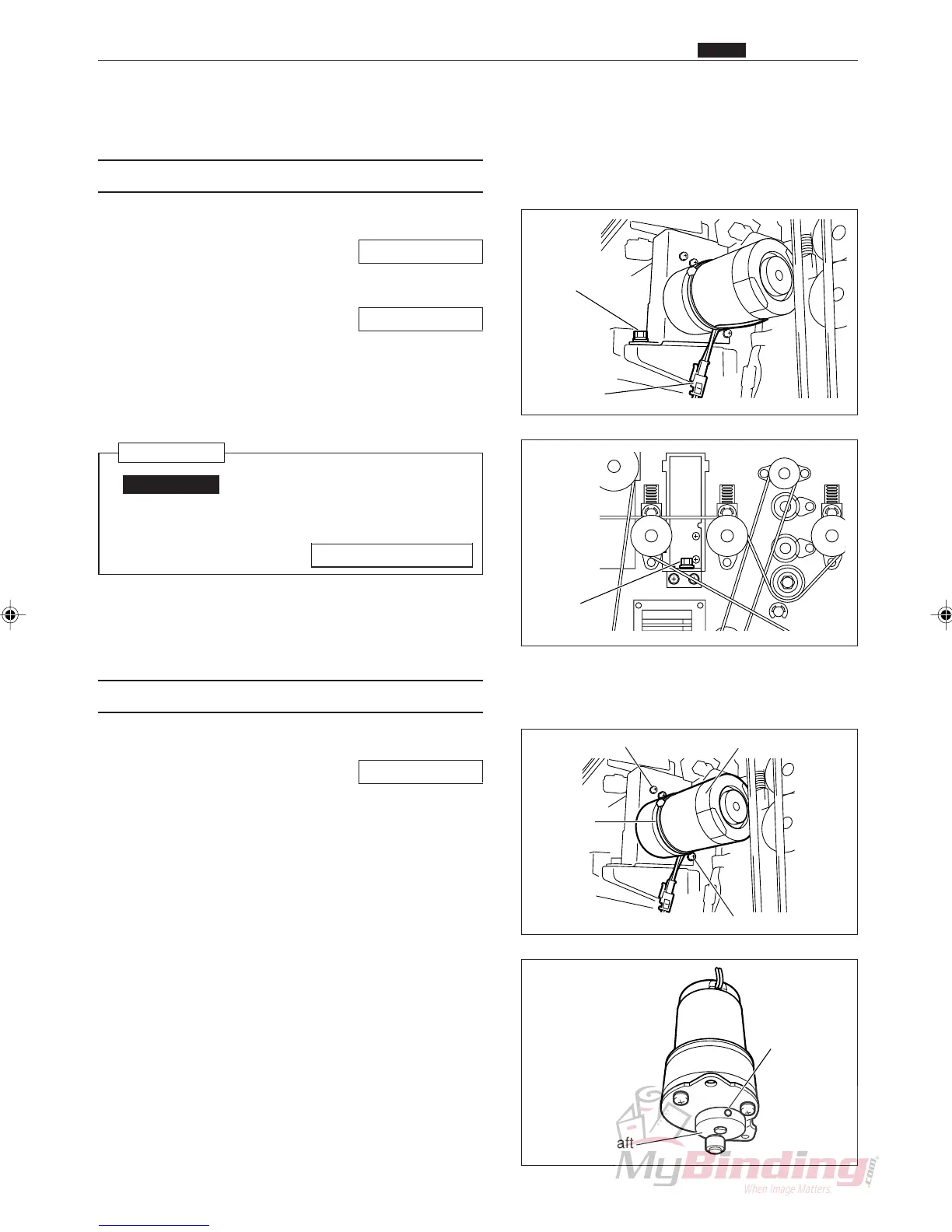 aft

MyBinding.com

When Image Matters.