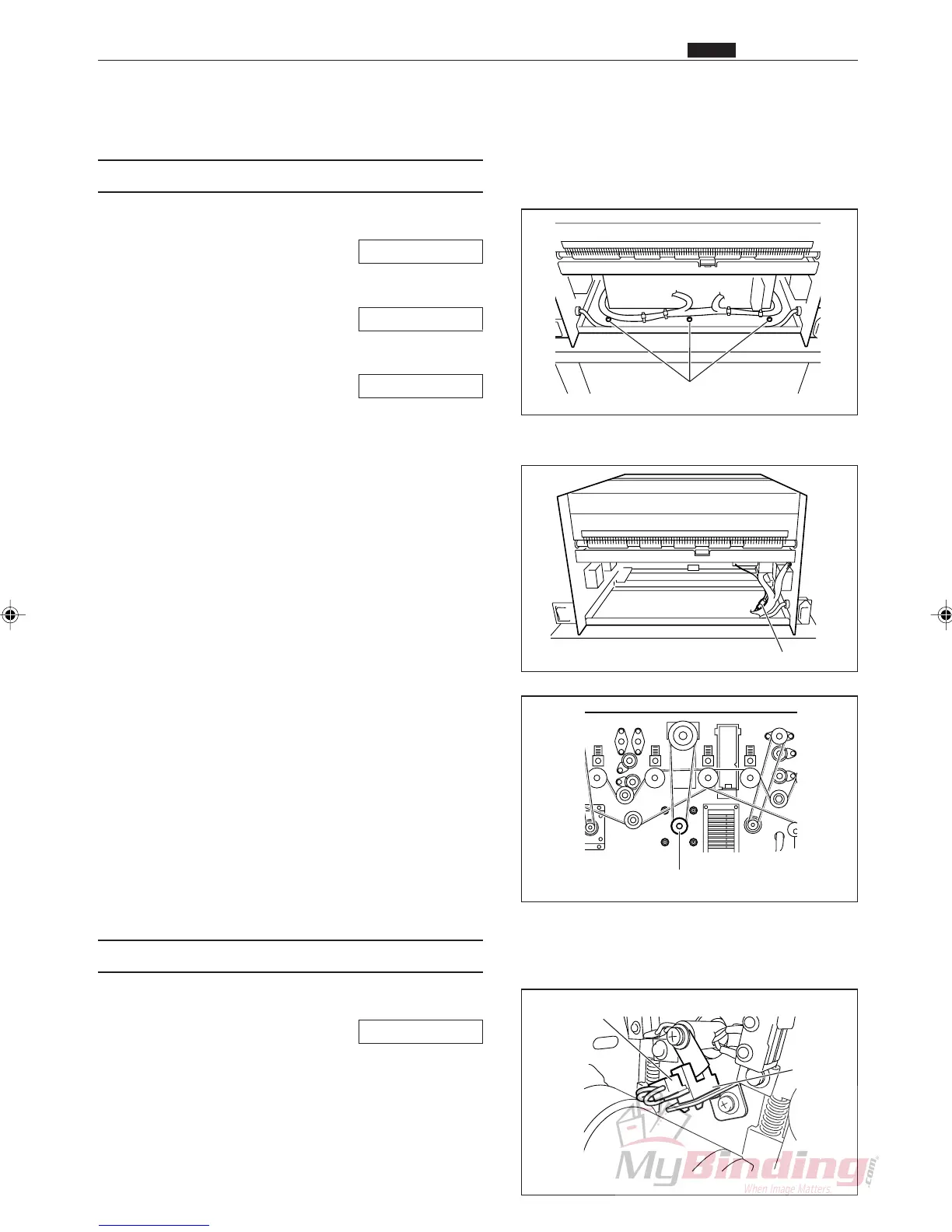 MyBinding.com

When Image Matters.