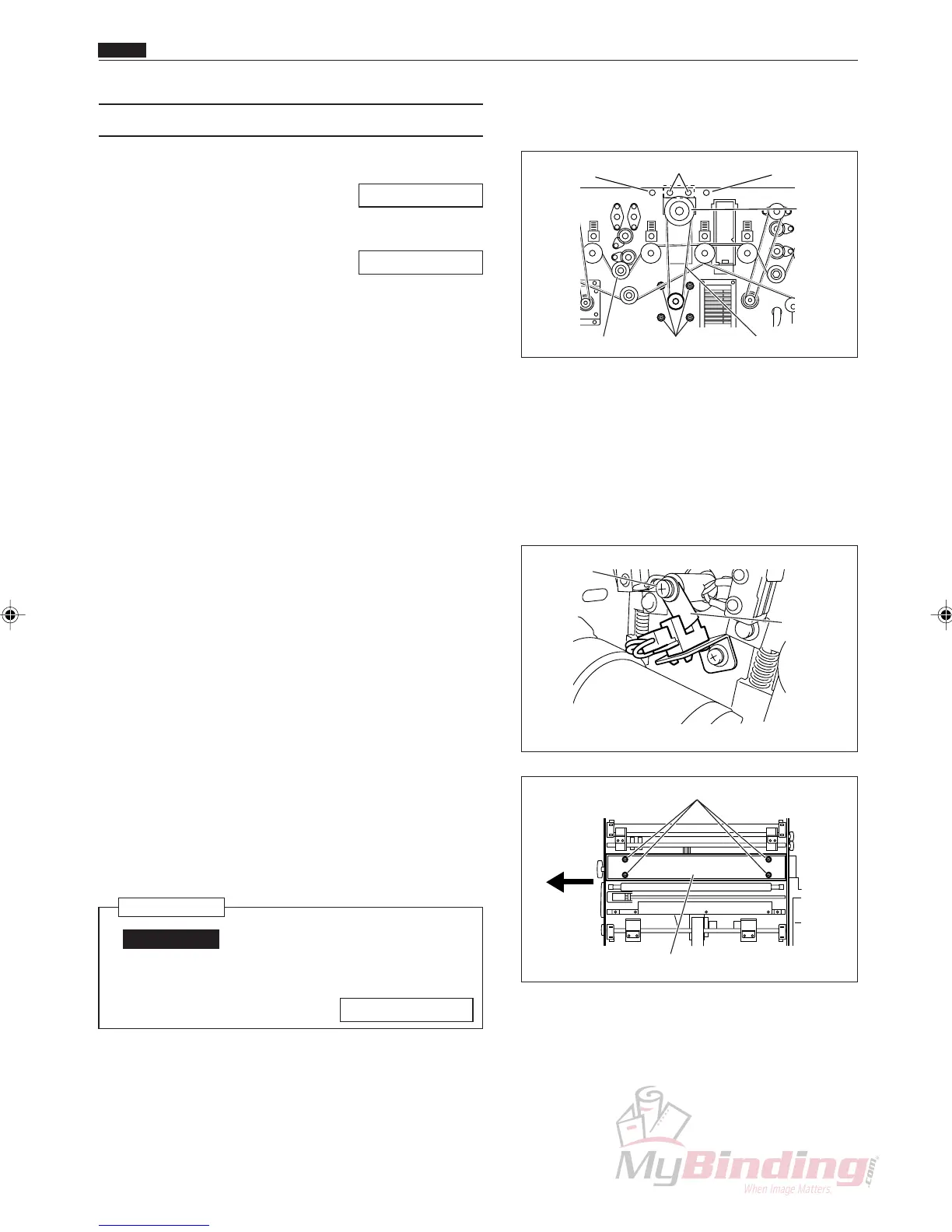 MyBinding.com
When Image Matters.