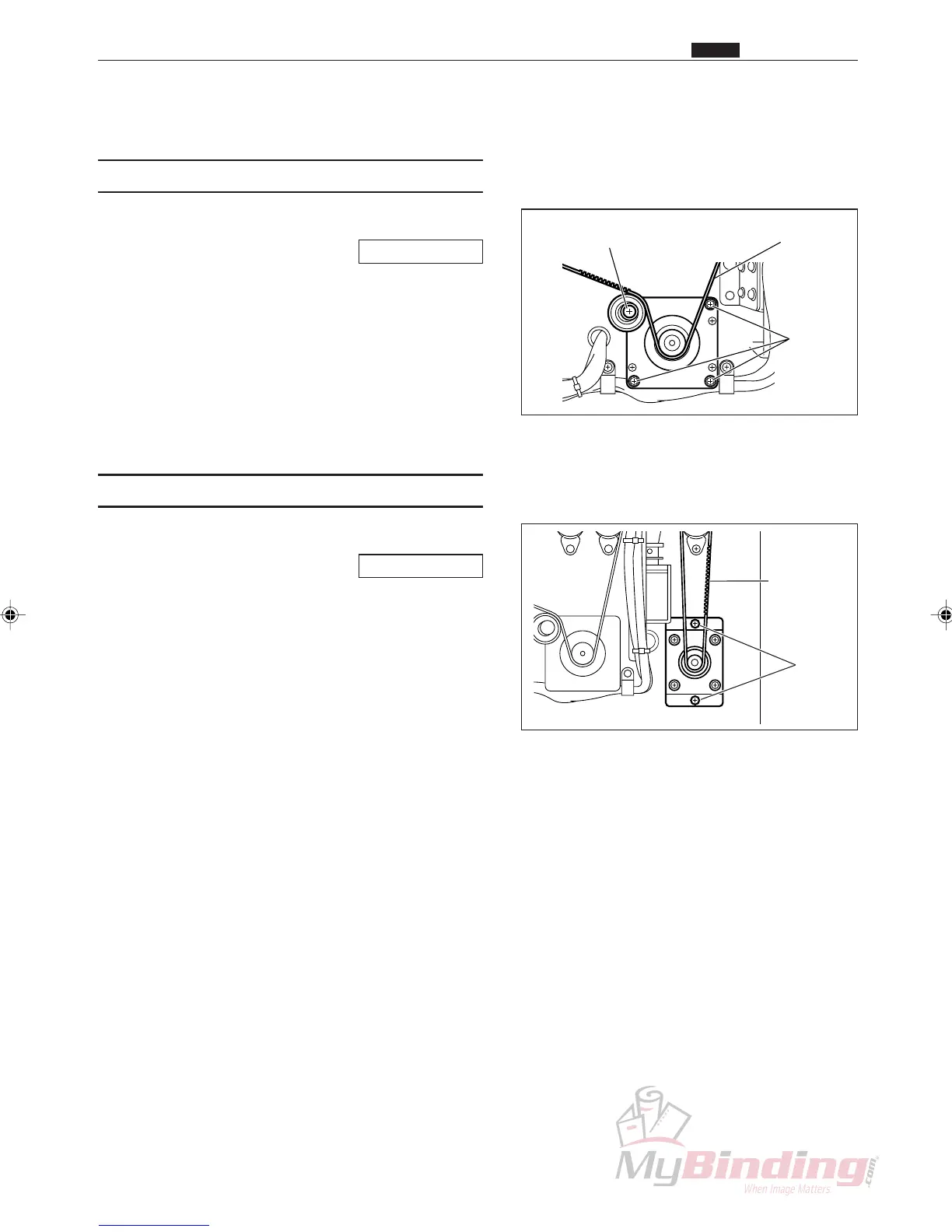 MyBinding.com
When Image Matters