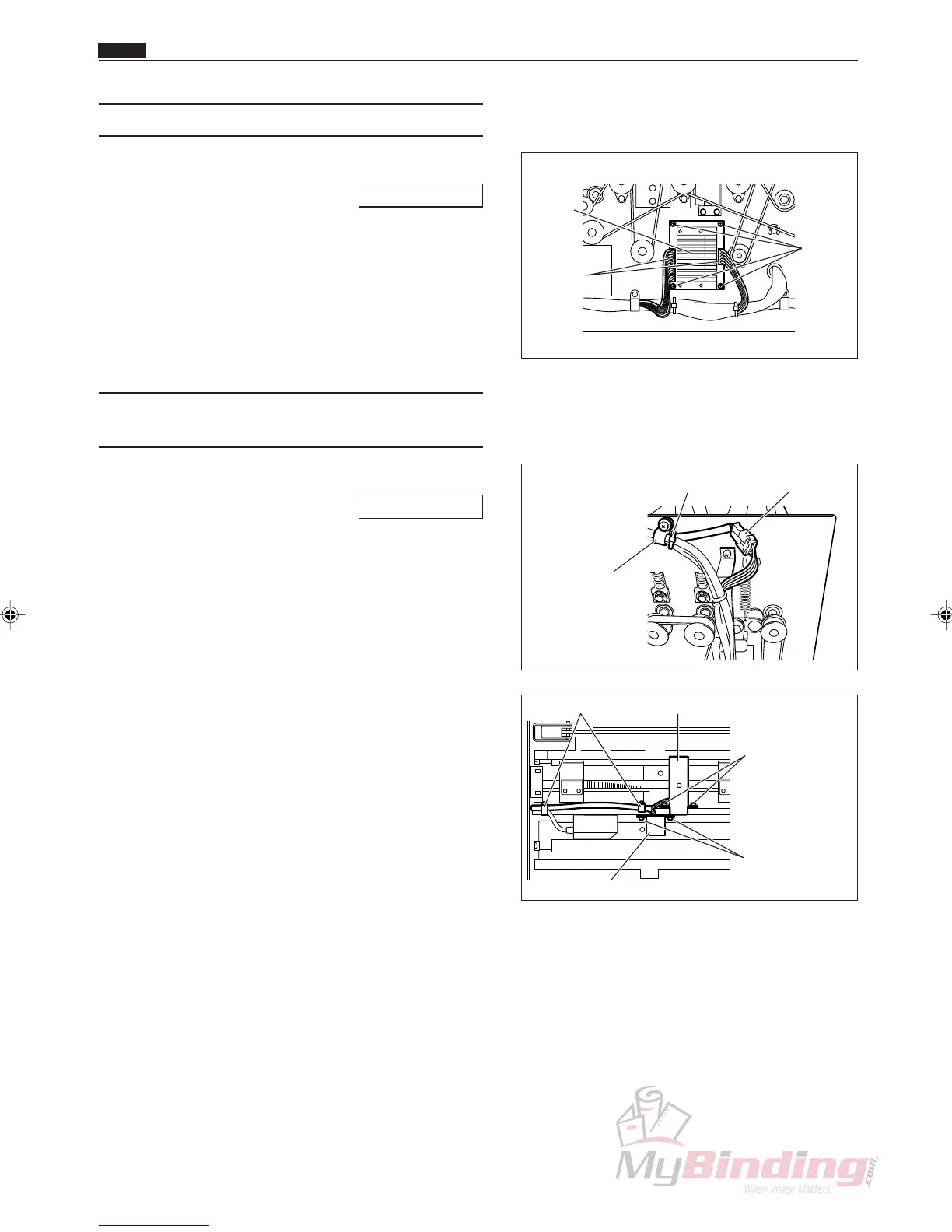 MyBinding.com
When Image Matters.