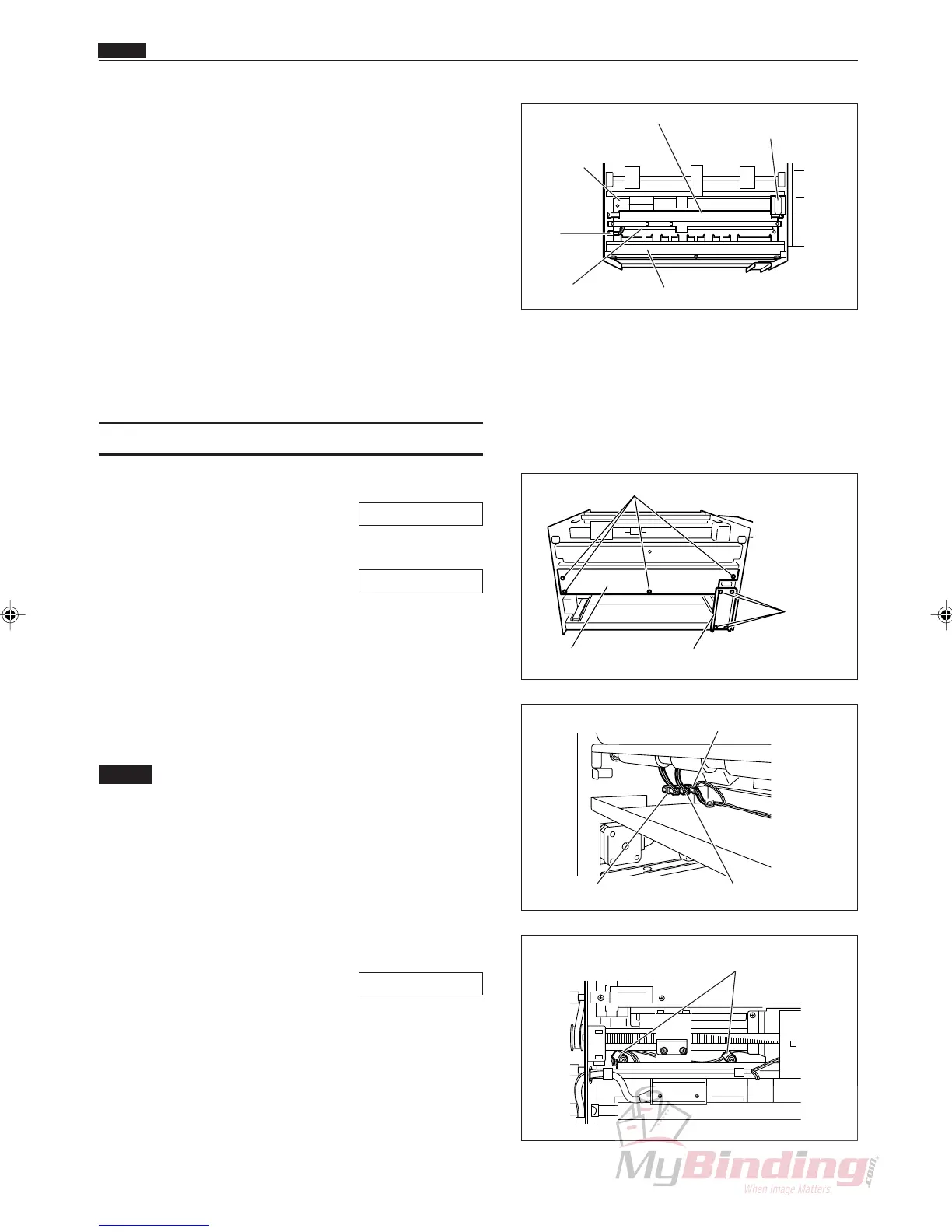 MyBinding.com
When Image Matters.