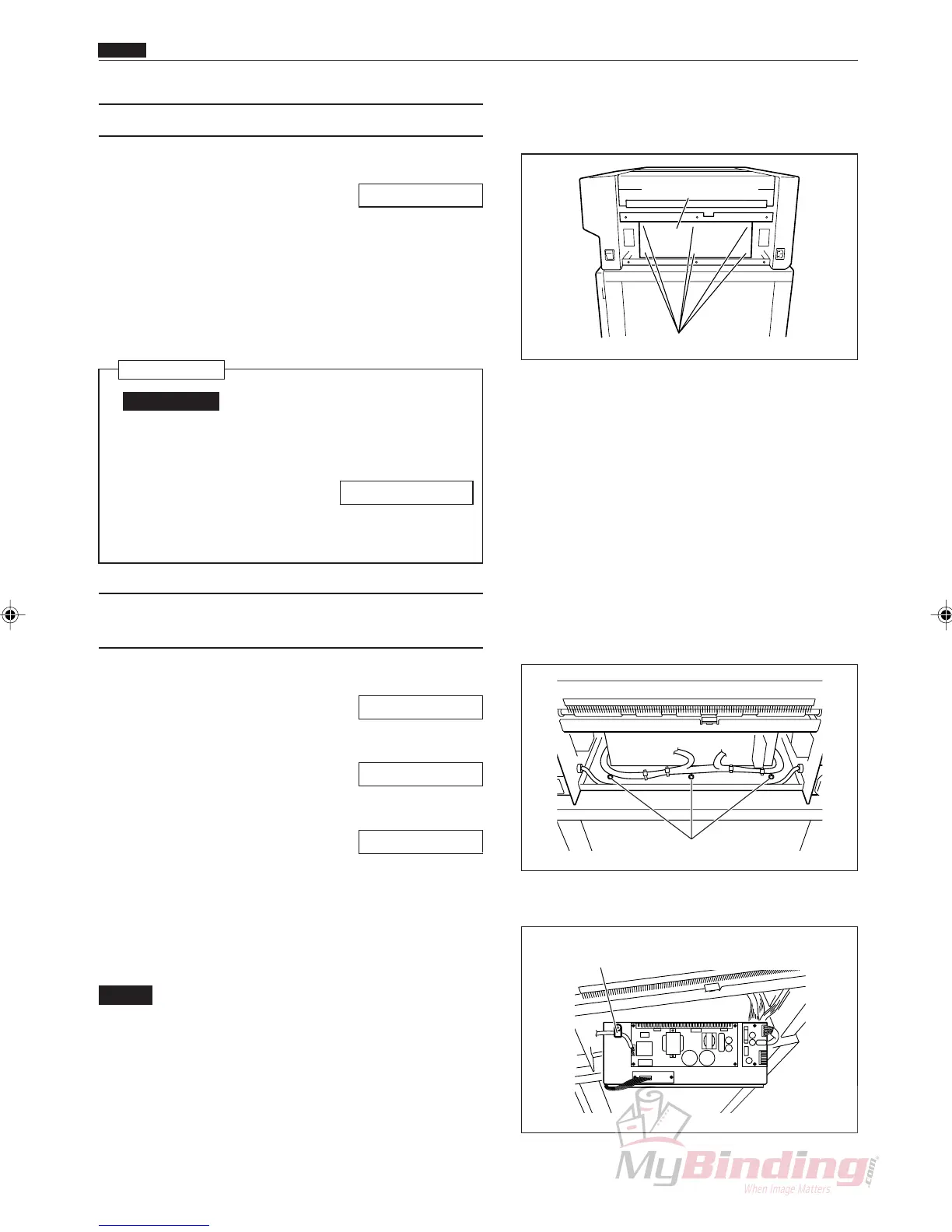 MyBinding.com

When Image Matters