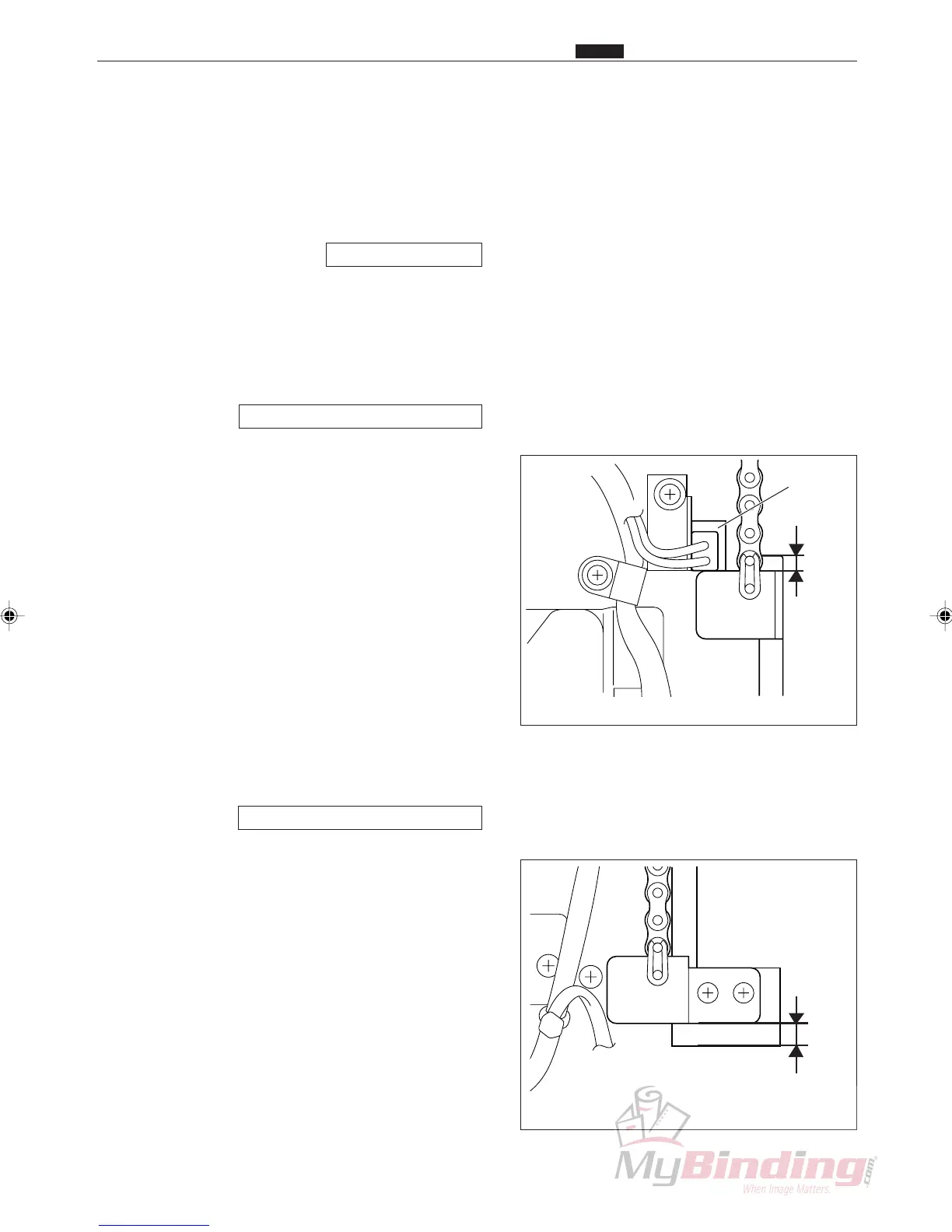 MyBinding.com
When Image Matters.