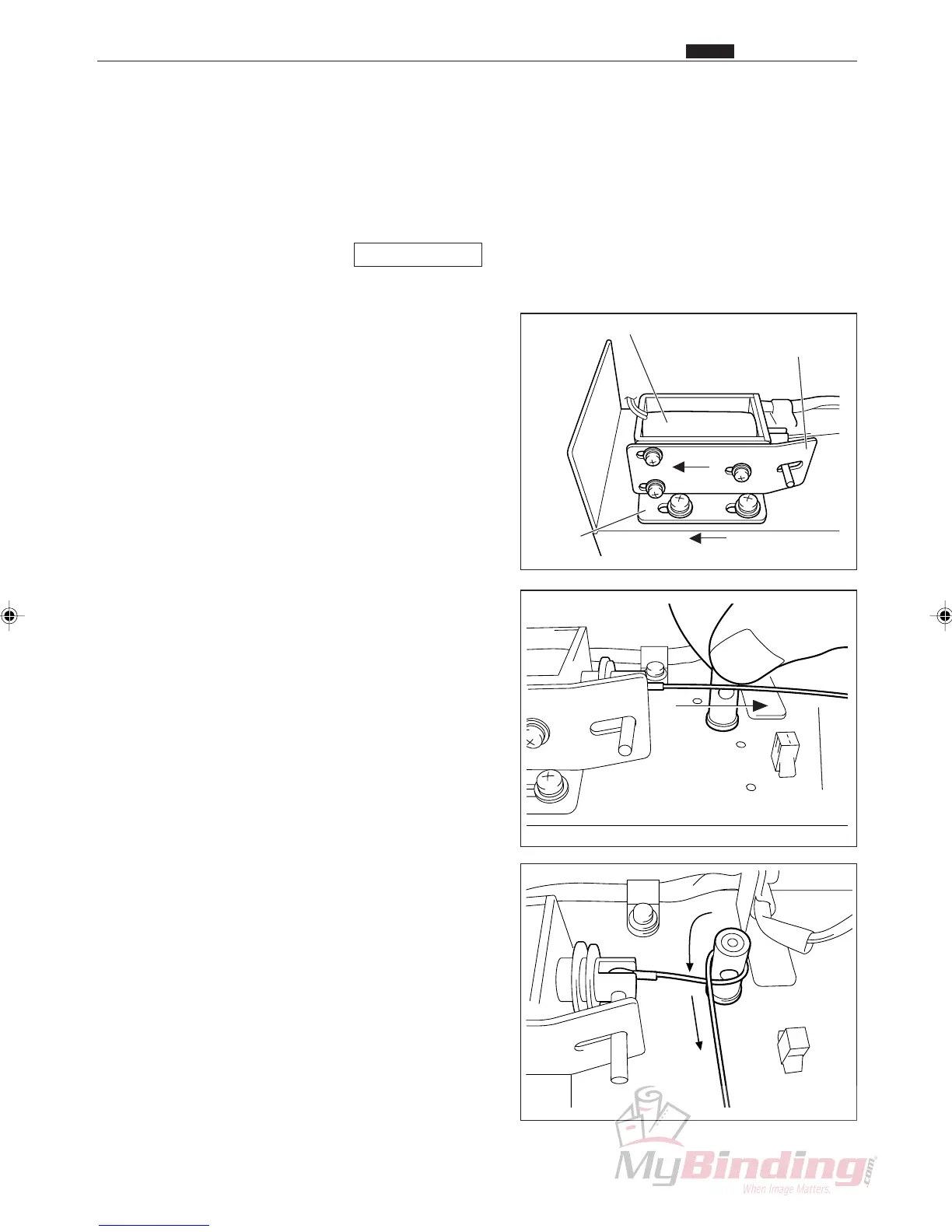 MyBinding.com
When Image Matters.