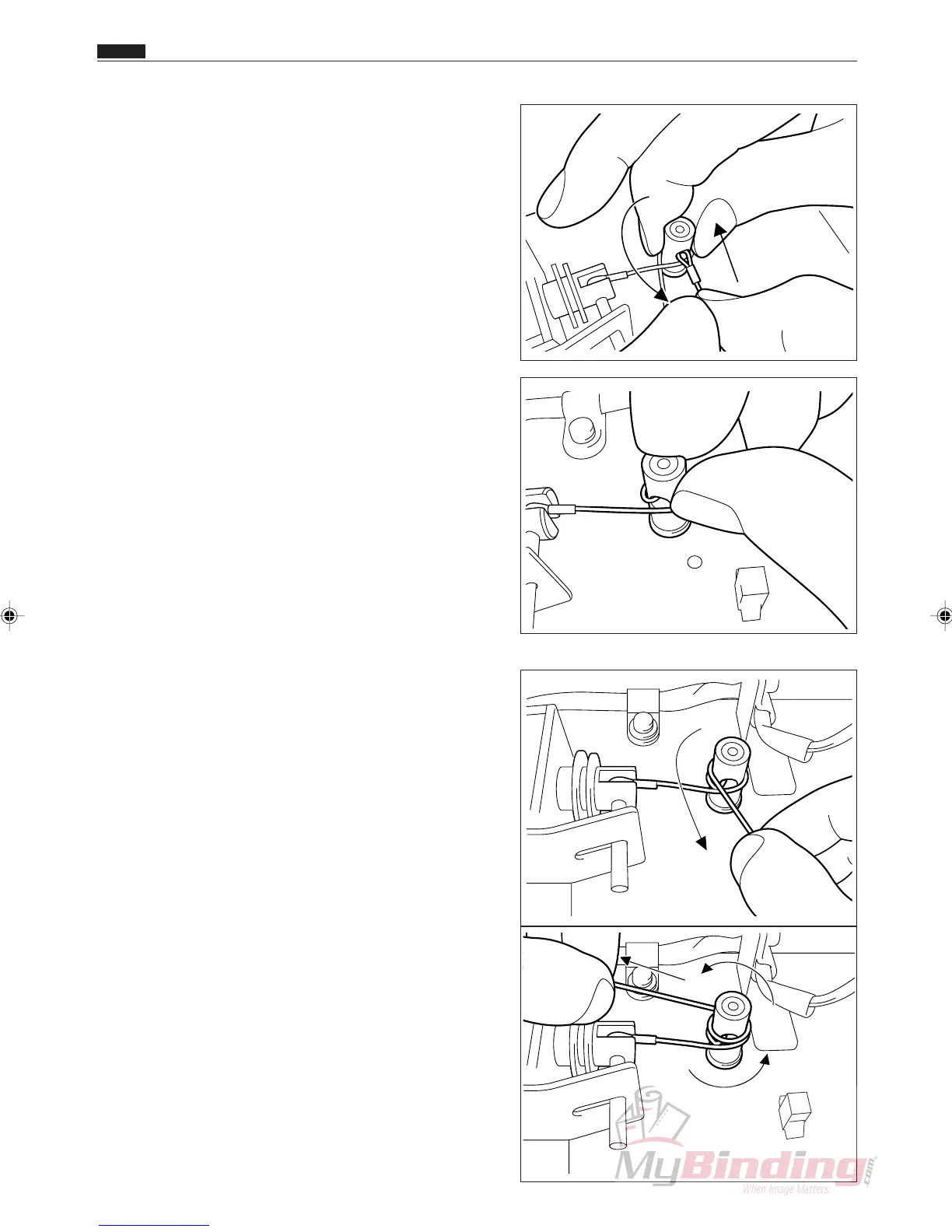 MyBinding.com
When Image Matters.