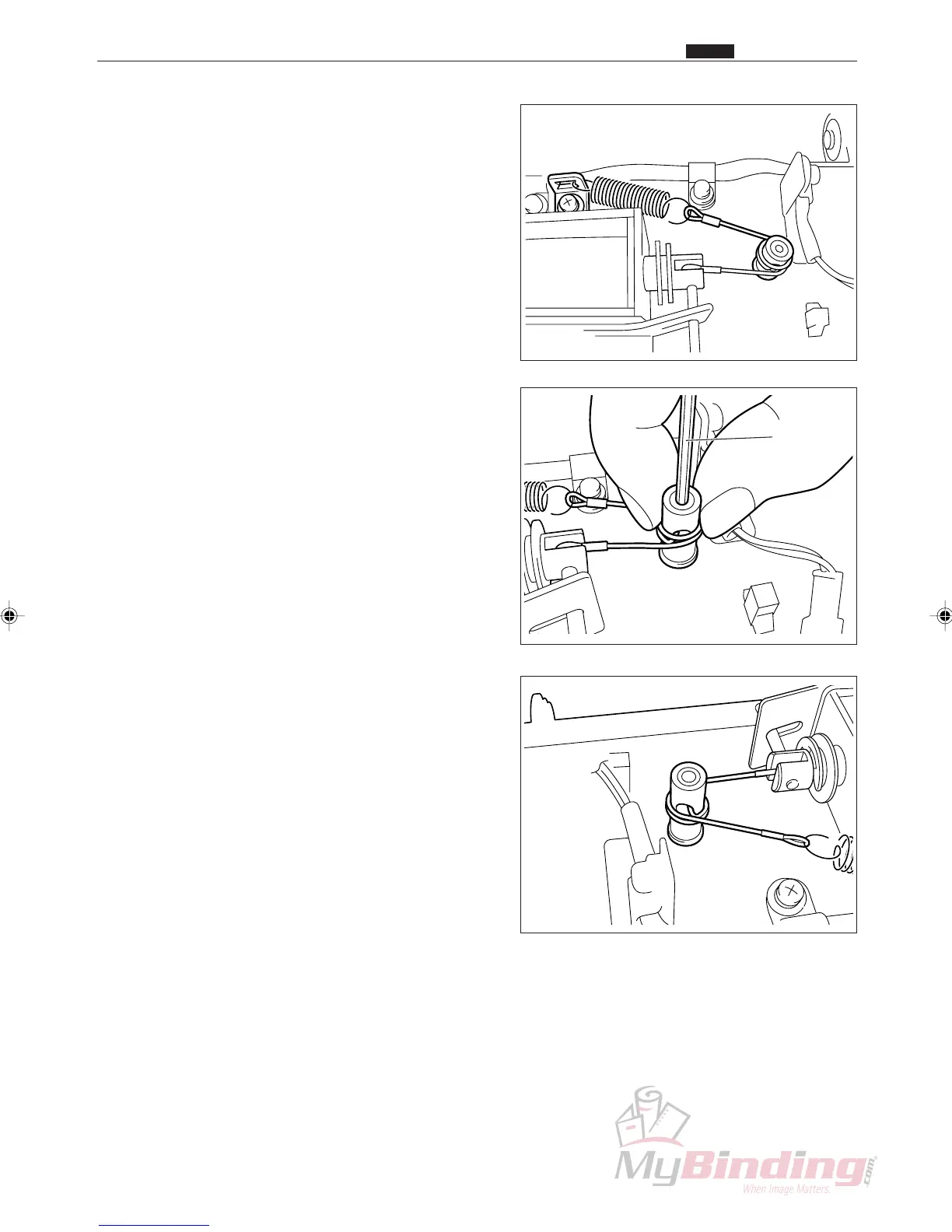 MyBinding.com
When Image Matters.