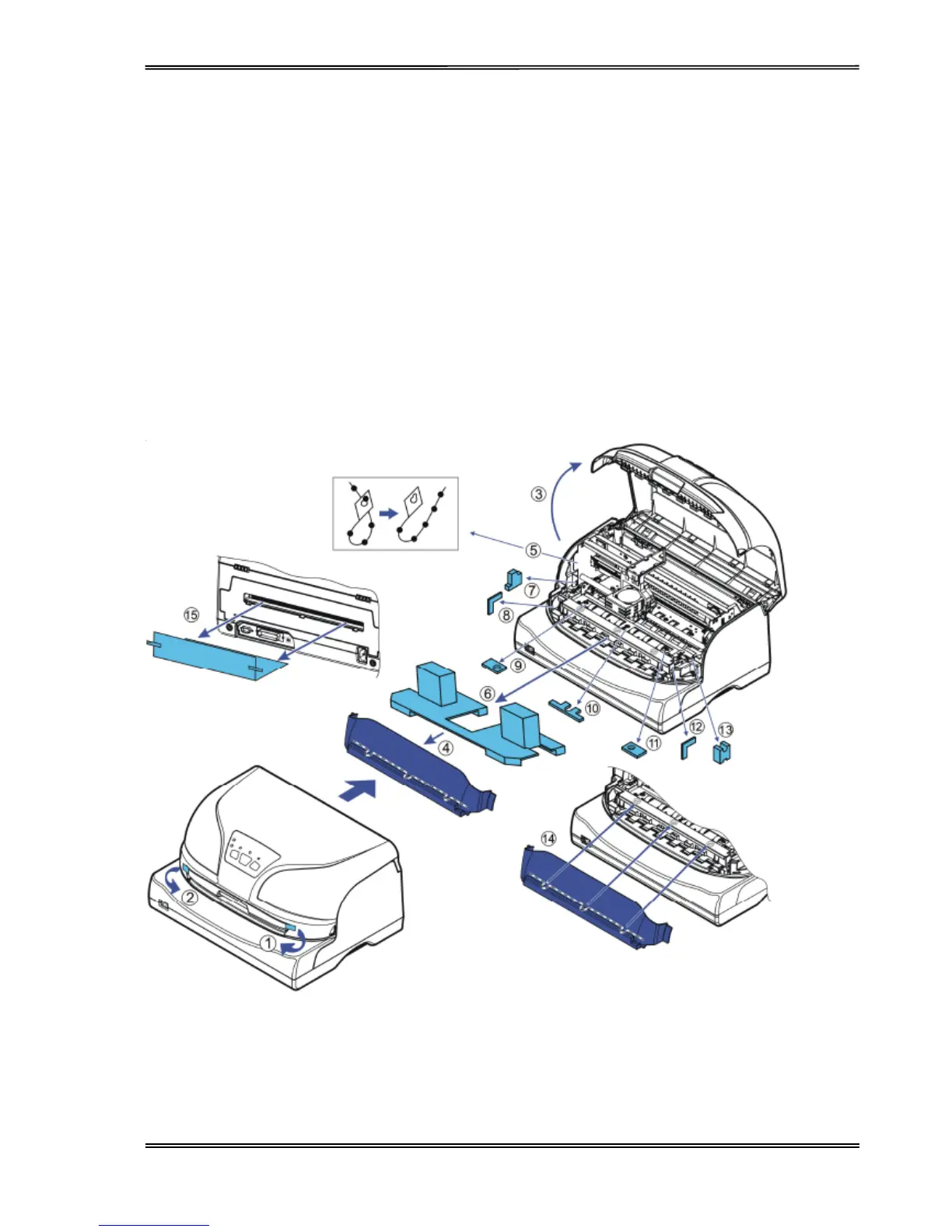 ③
⑤
⑦
⑧
⑮
⑨
⑥
⑩
④
⑪
⑫
⑬
⑭
②
①