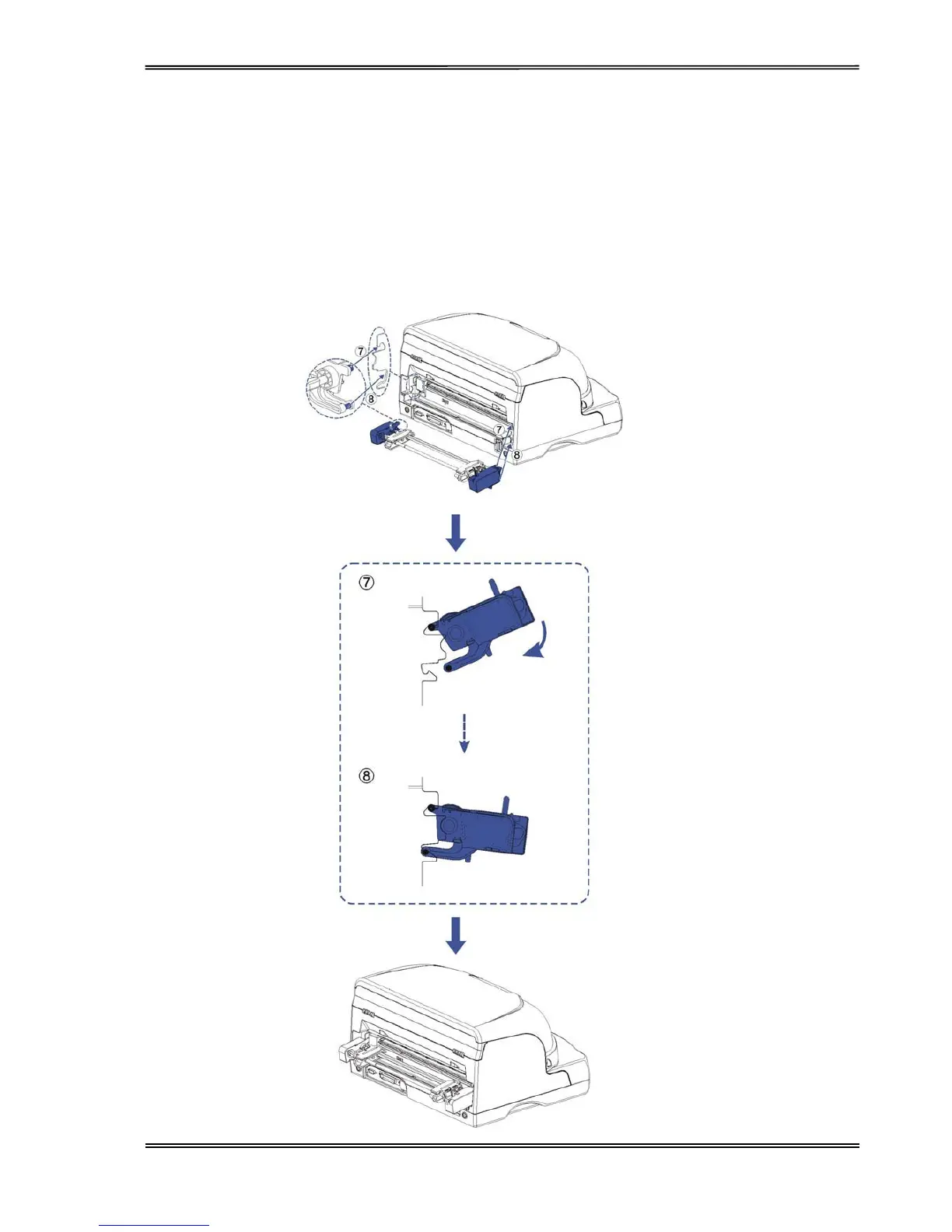 ⑦
⑧
⑦
⑧
⑦
⑧