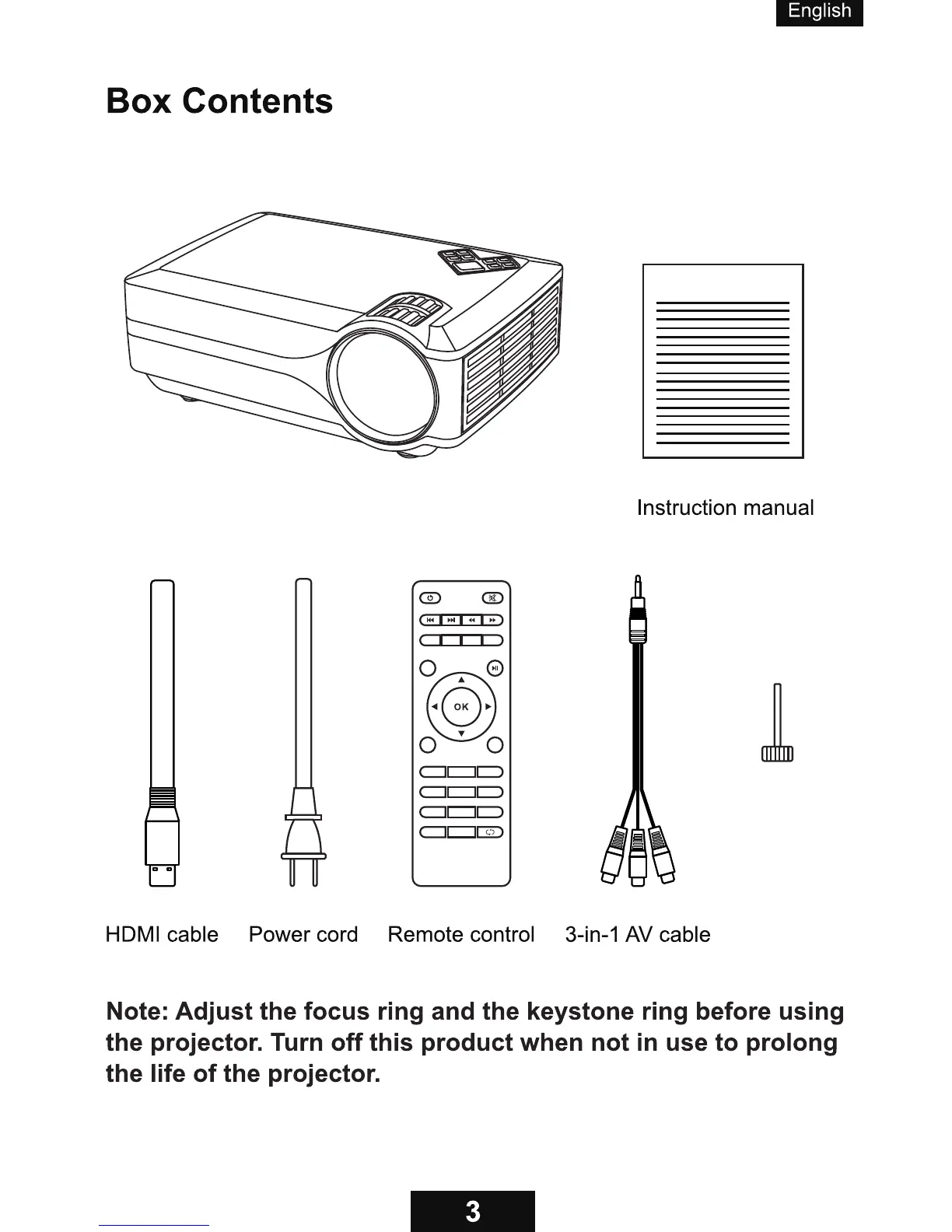 English

Box Contents

Instruction manual

OK

HDMI cable Power cord Remote control 3-in-1 AV cable

Note: Adjust the focus ring and the keystone ring before using the projector. Turn off this product when not in use to prolong the life of the projector.

3