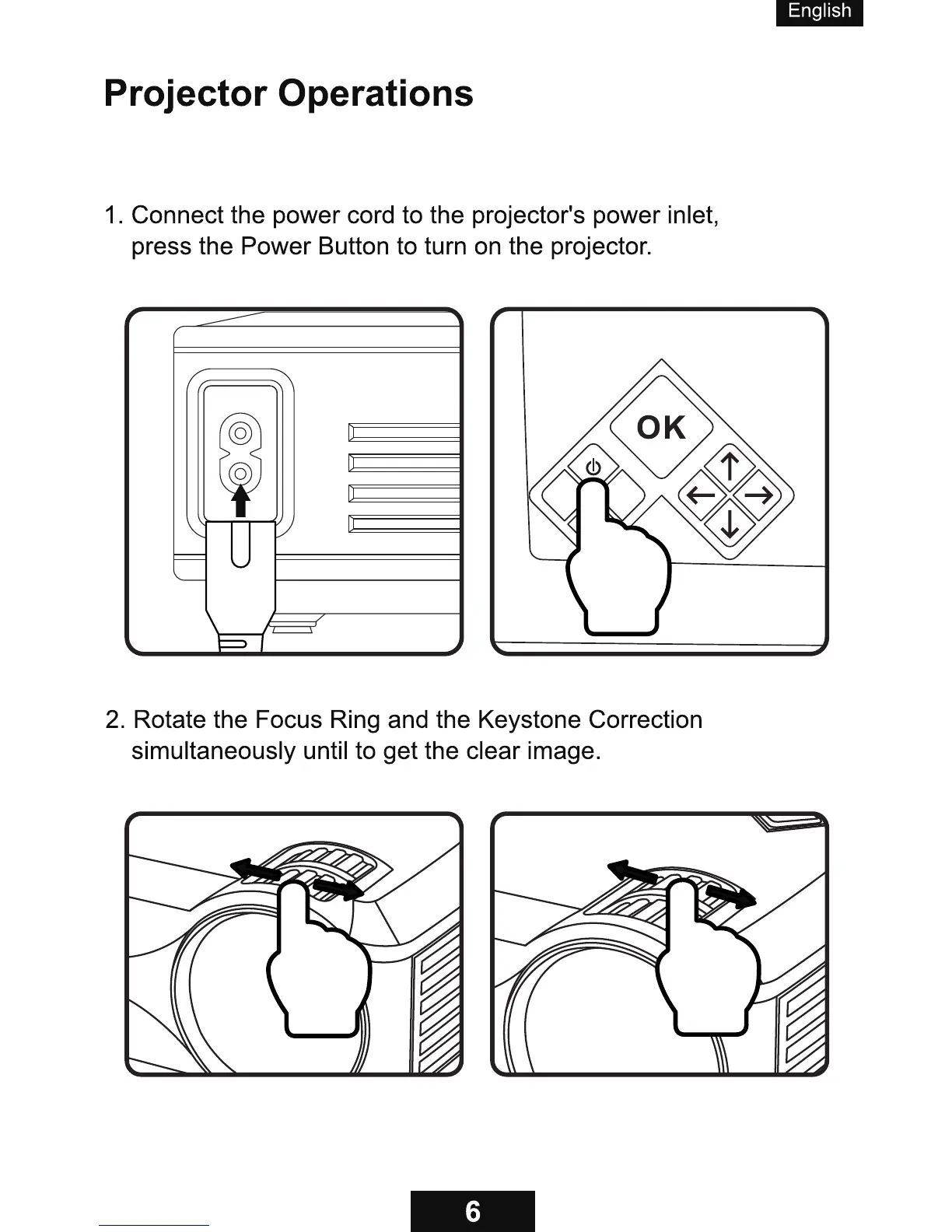 English

Projector Operations

1. Connect the power cord to the projector's power inlet, press the Power Button to turn on the projector.

OK

2. Rotate the Focus Ring and the Keystone Correction simultaneously until to get the clear image.

6