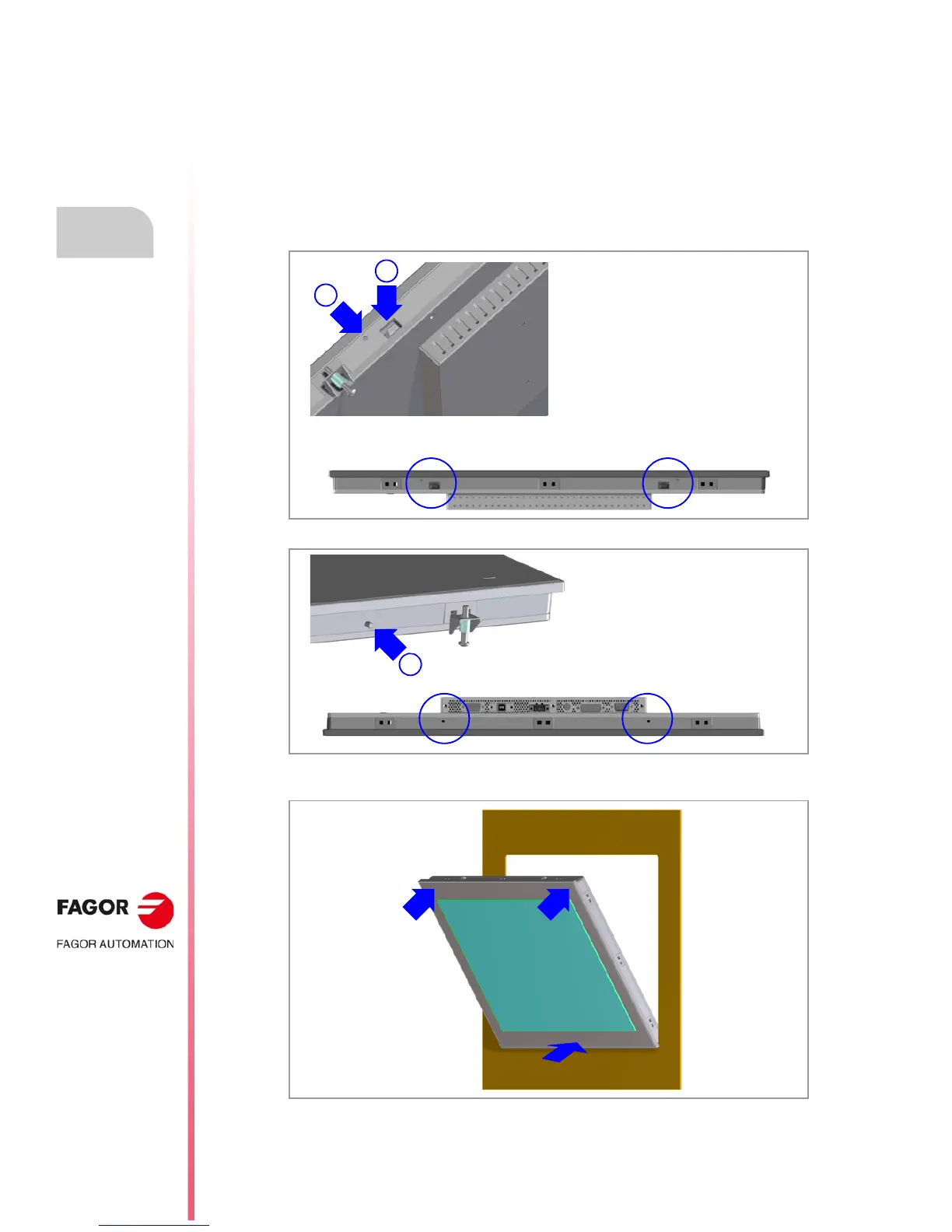 FAGOR

FAGOR AUTOMATION