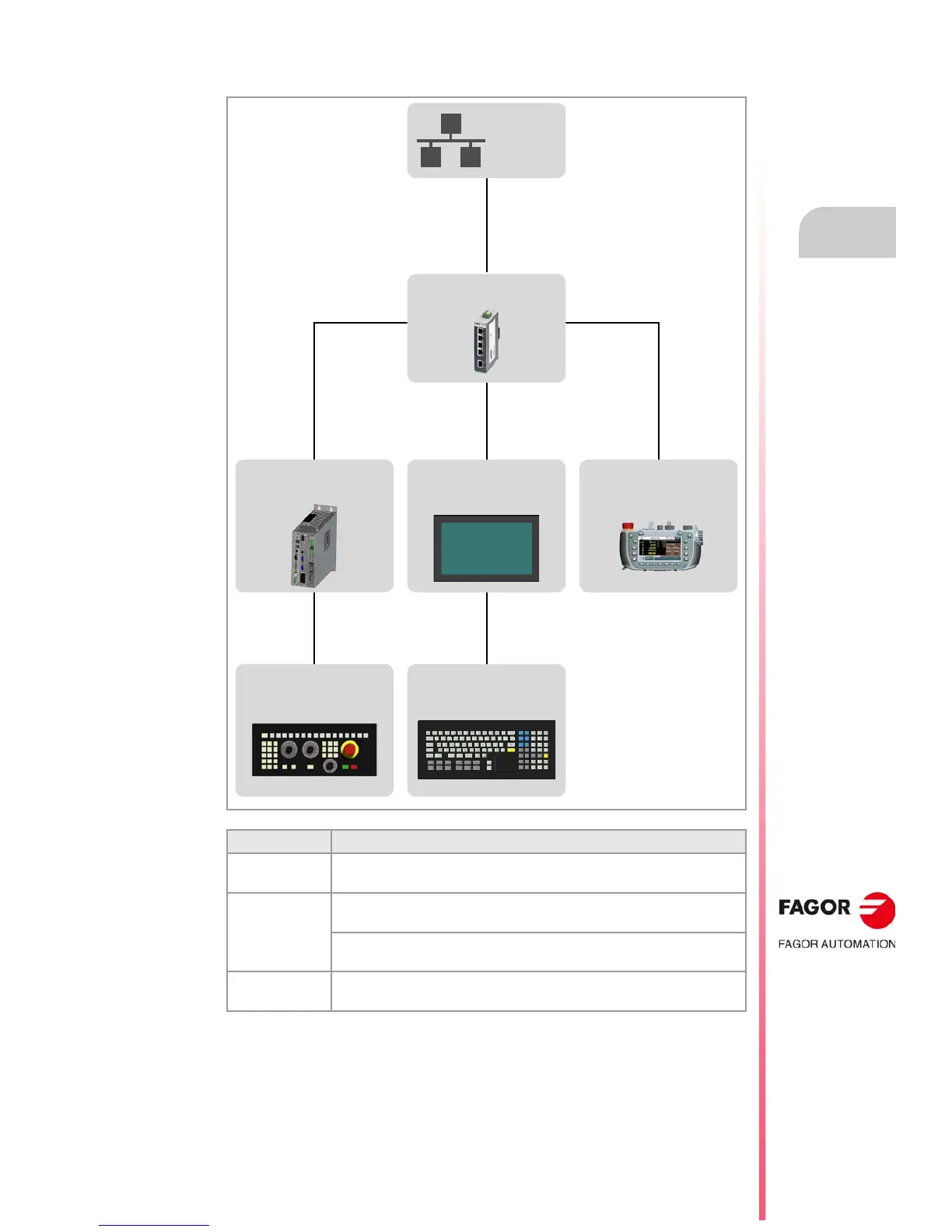 FAGOR

FAGOR AUTOMATION