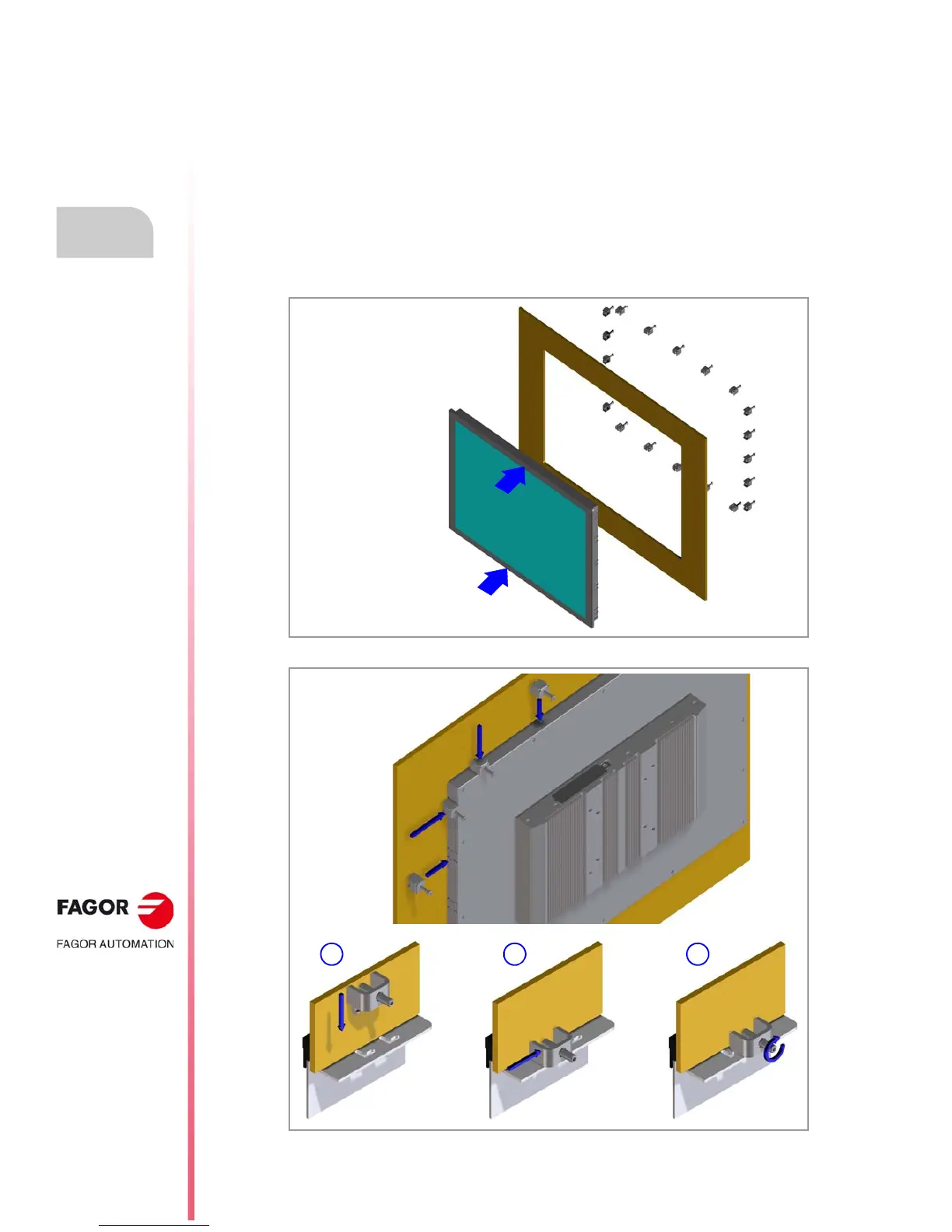 FAGOR

FAGOR AUTOMATION