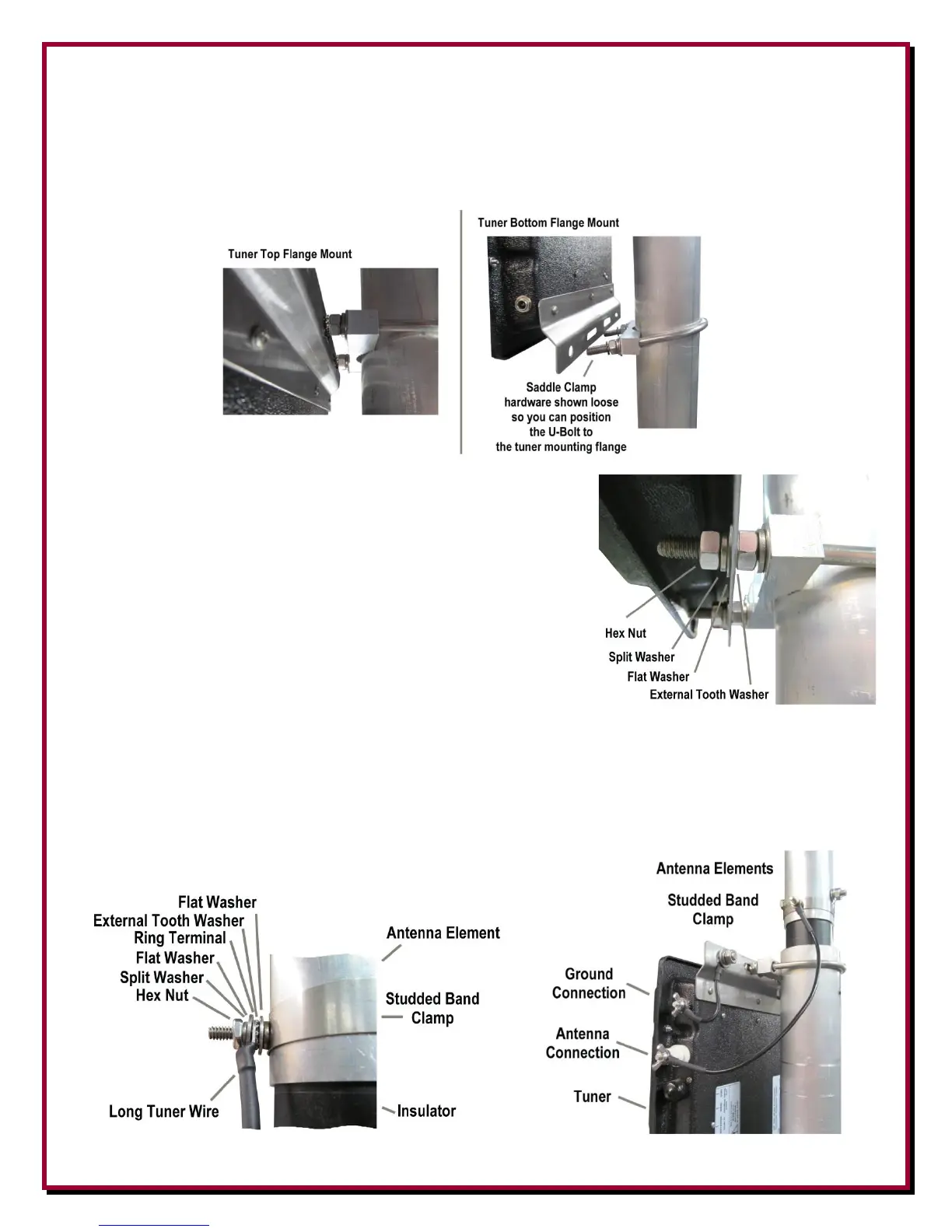 Tuner Top Flange Mount

Tuner Bottom Flange Mount

Saddle Clamp hardware shown loose so you can position the U-Bolt to the tuner mounting flange

Hex Nut
Split Washer
Flat Washer
External Tooth Washer

Flat Washer
External Tooth Washer
Ring Terminal
Flat Washer
Split Washer
Hex Nut
Long Tuner Wire

Antenna Element
Studded Band Clamp
Insulator

Antenna Elements
Studded Band Clamp
Ground Connection
Antenna Connection
Tuner