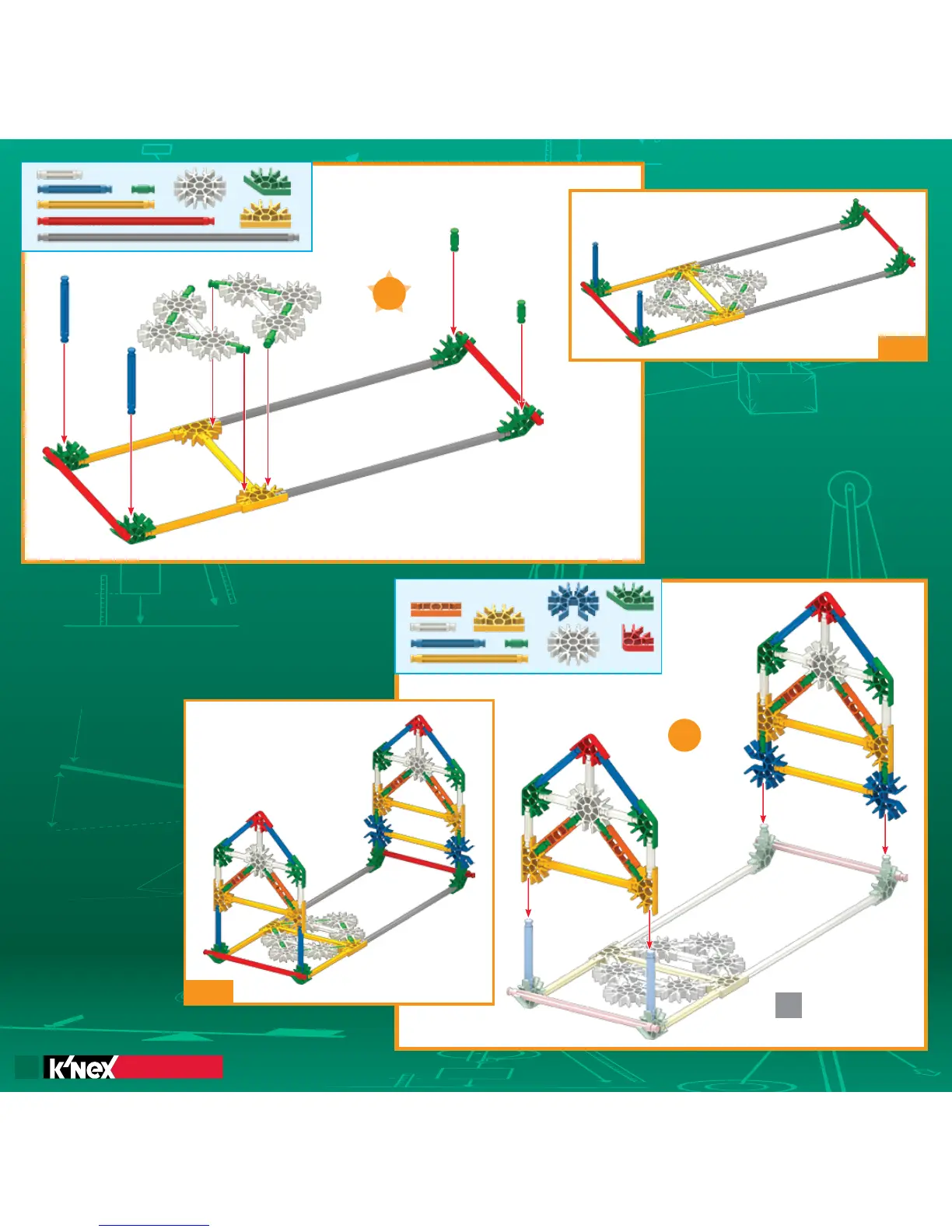 K'NEX