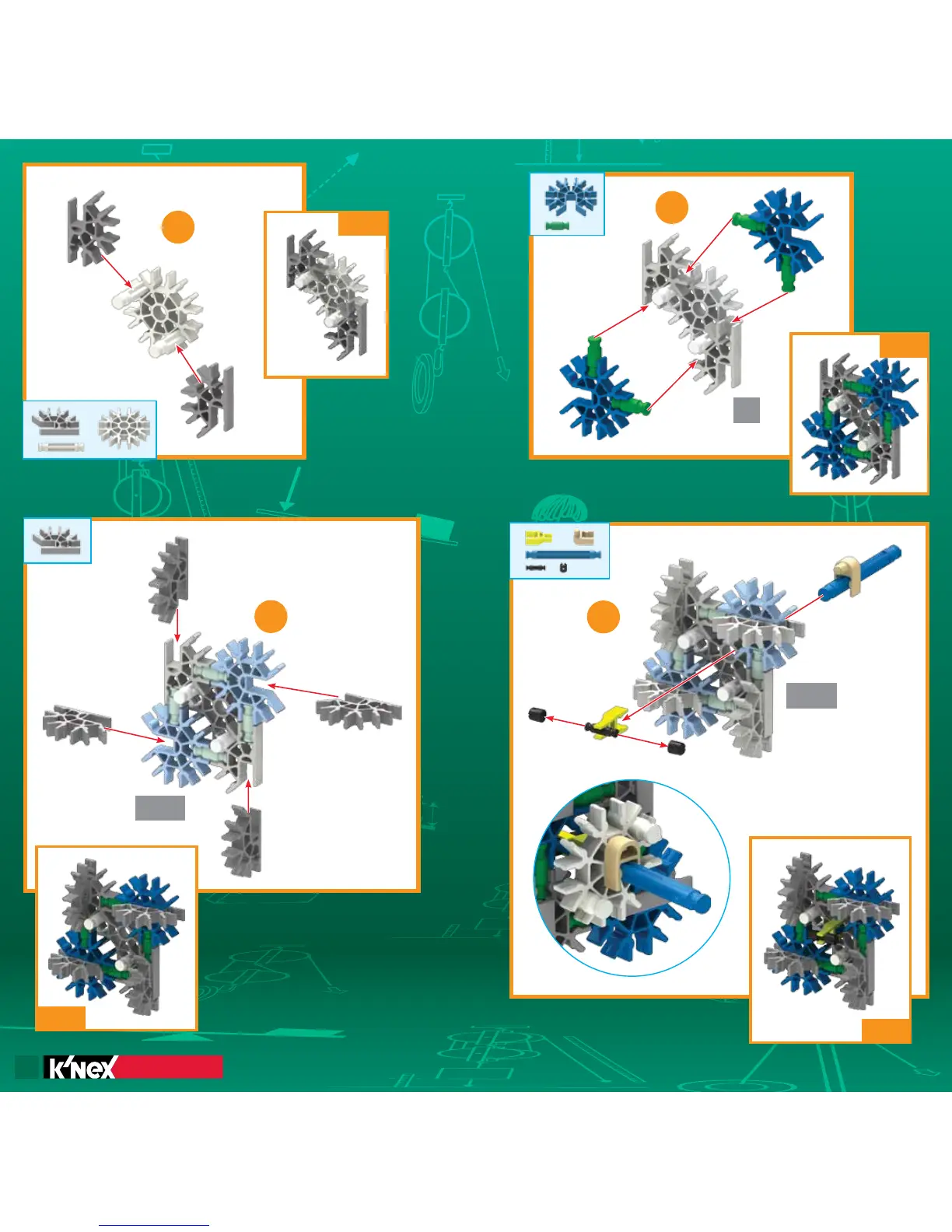 K'NEX