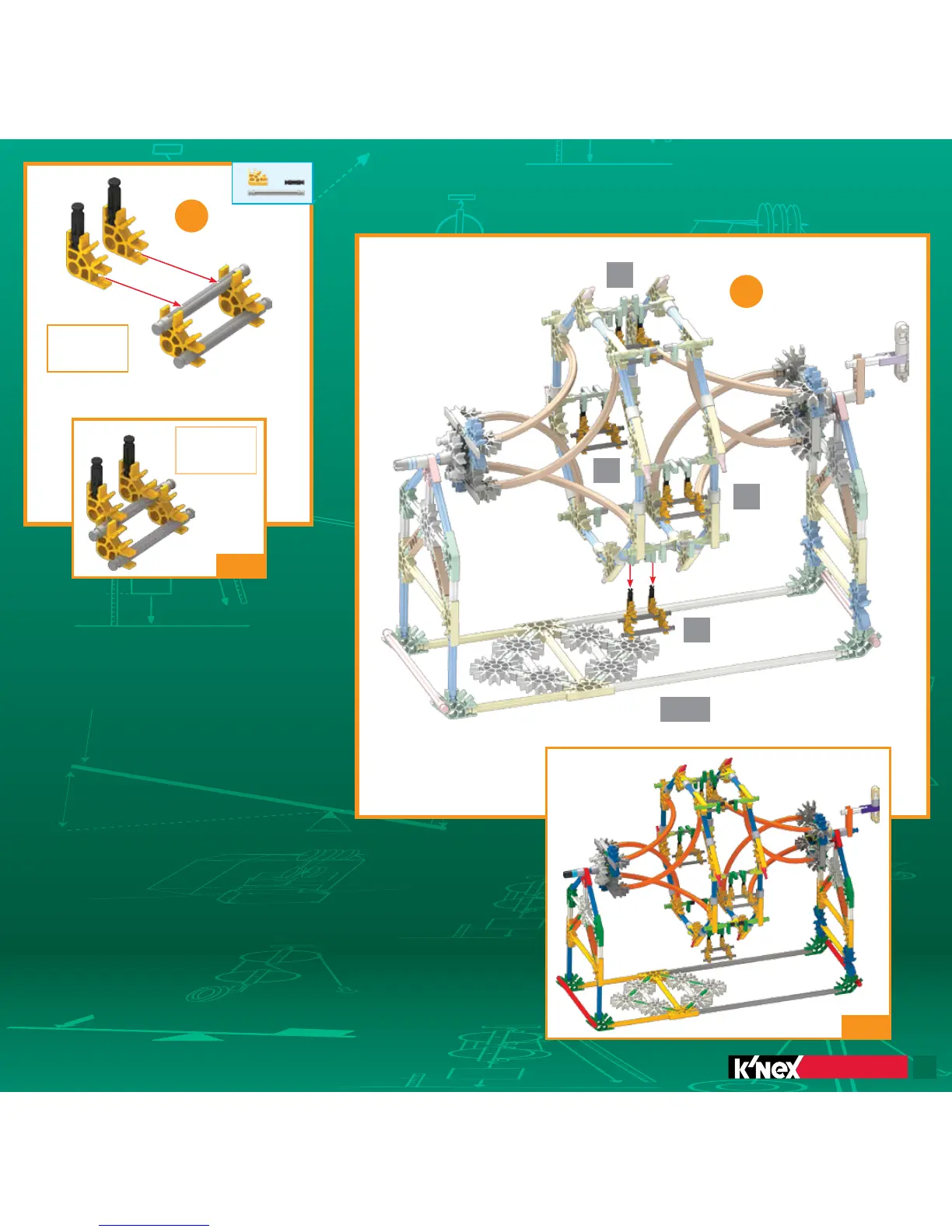 K'NEX