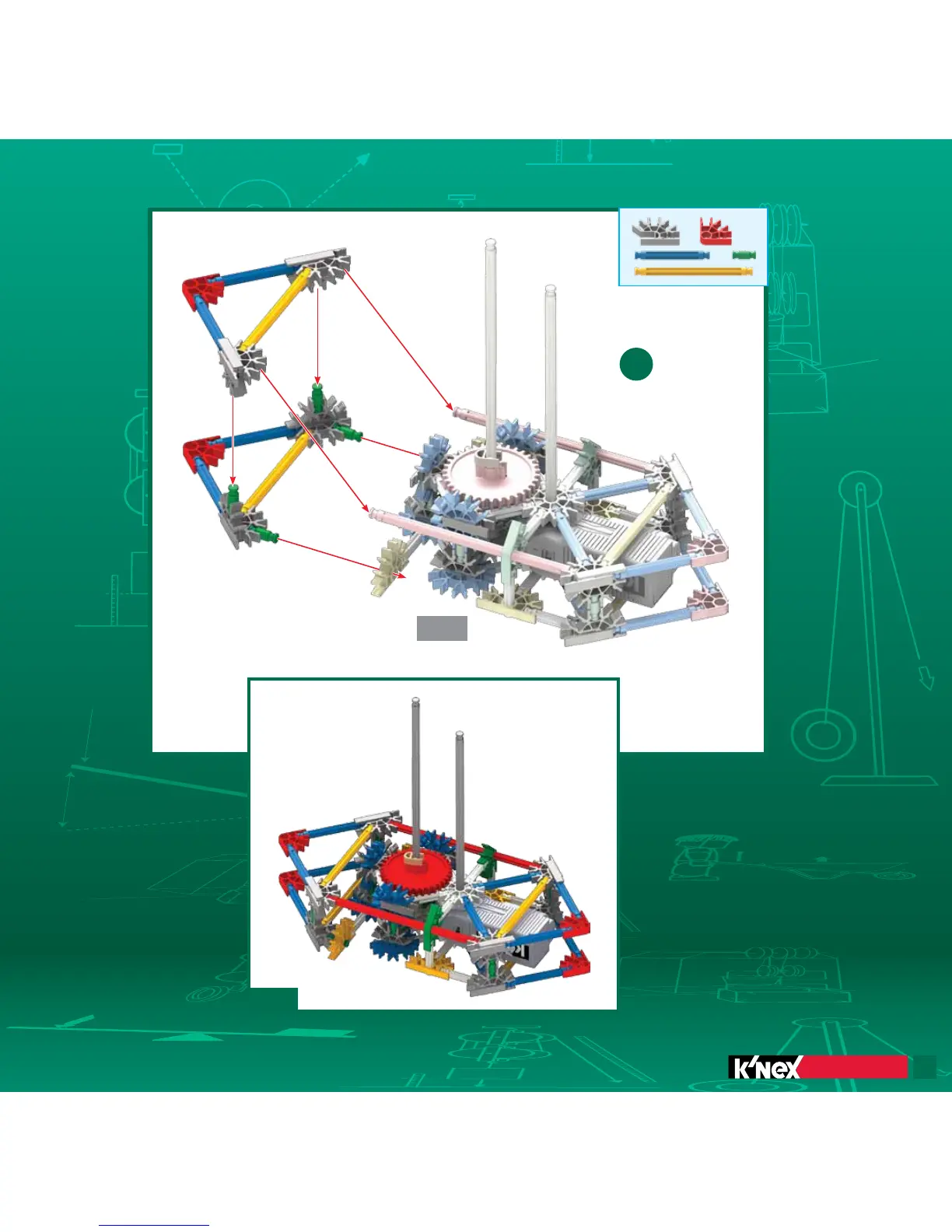 K'NEX