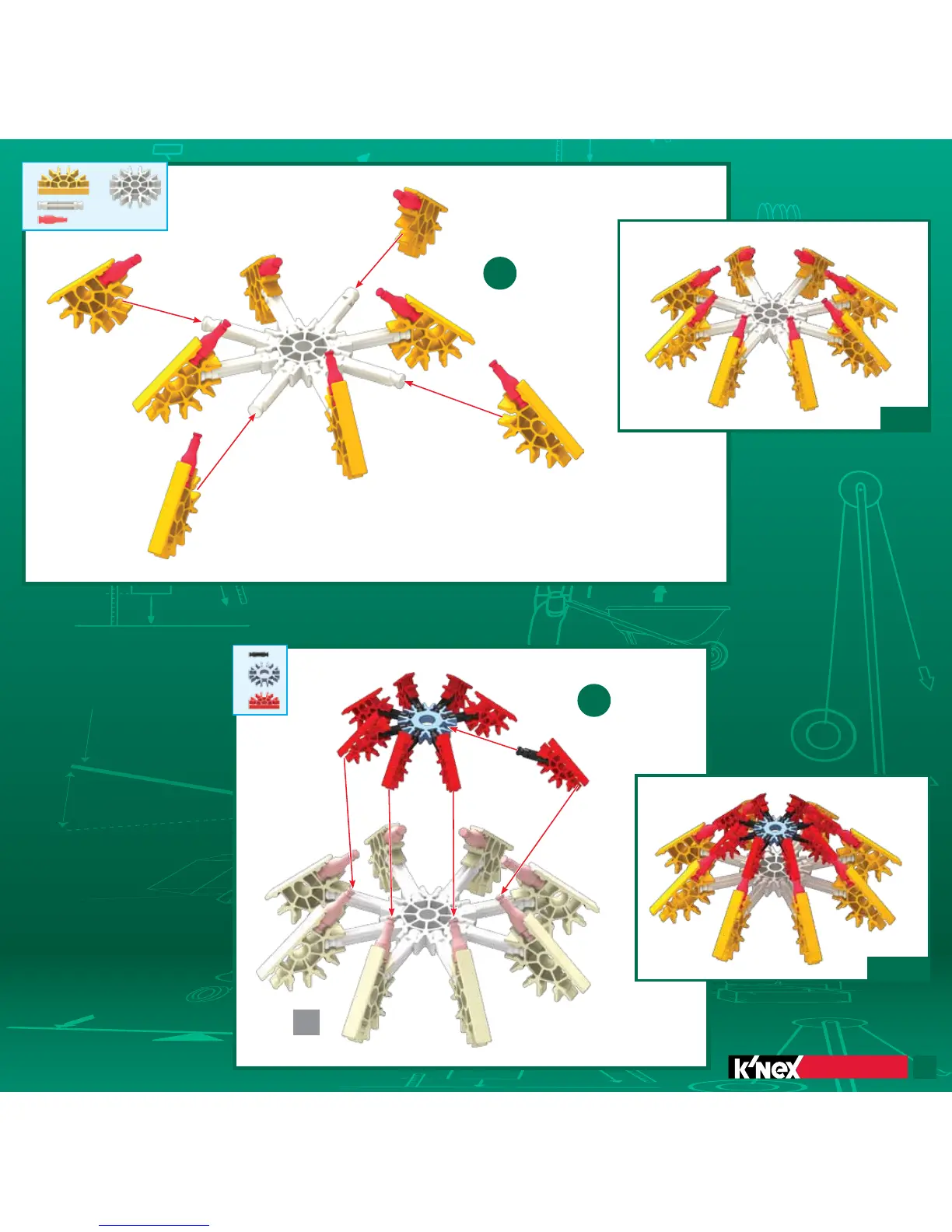 K'NEX