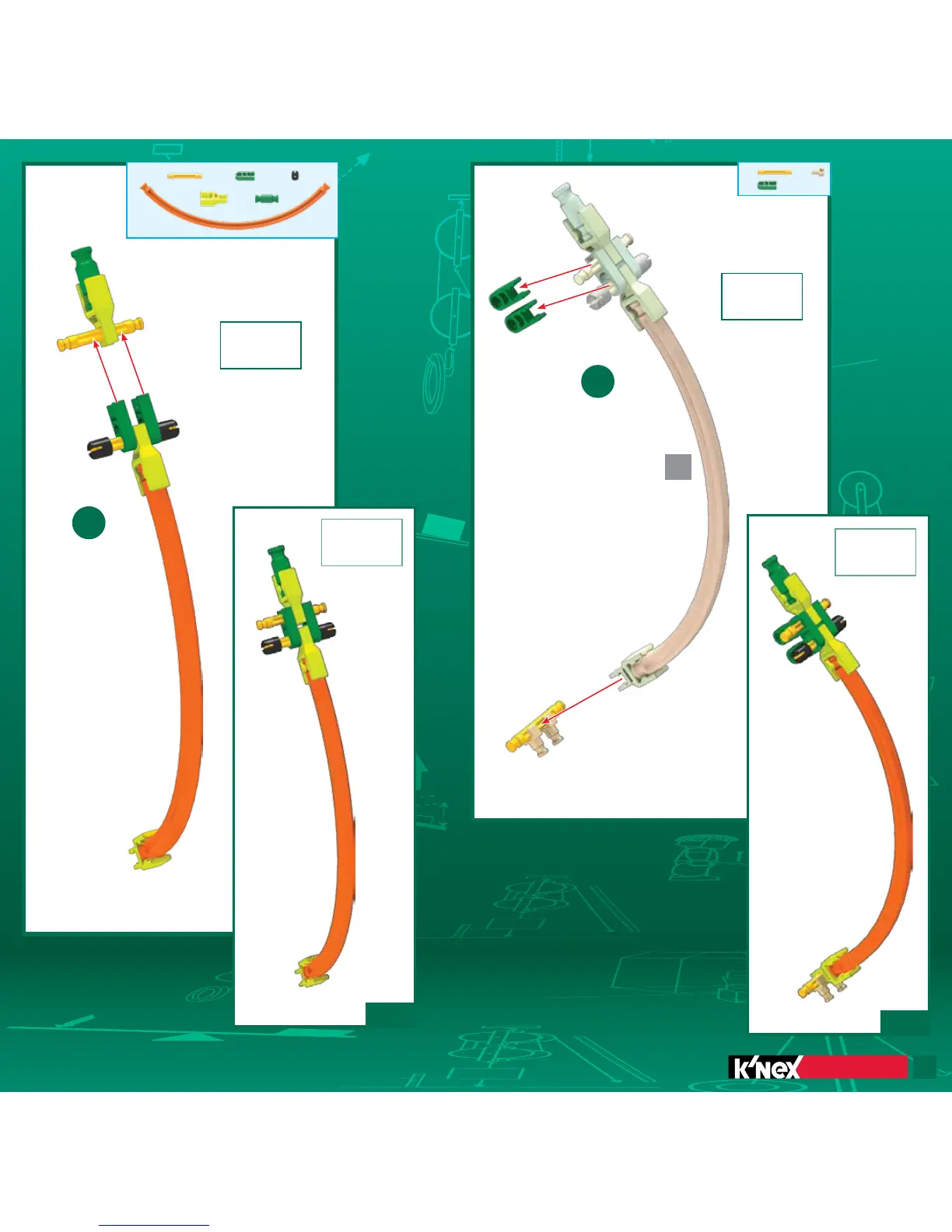 K'NEX